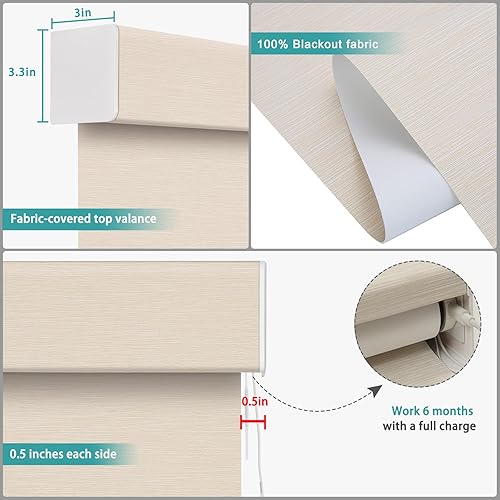 3in

3.3in

Fabric-covered top valance

100% Blackout fabric

0.5in

0.5 inches each side

Work 6 months
with a full charge