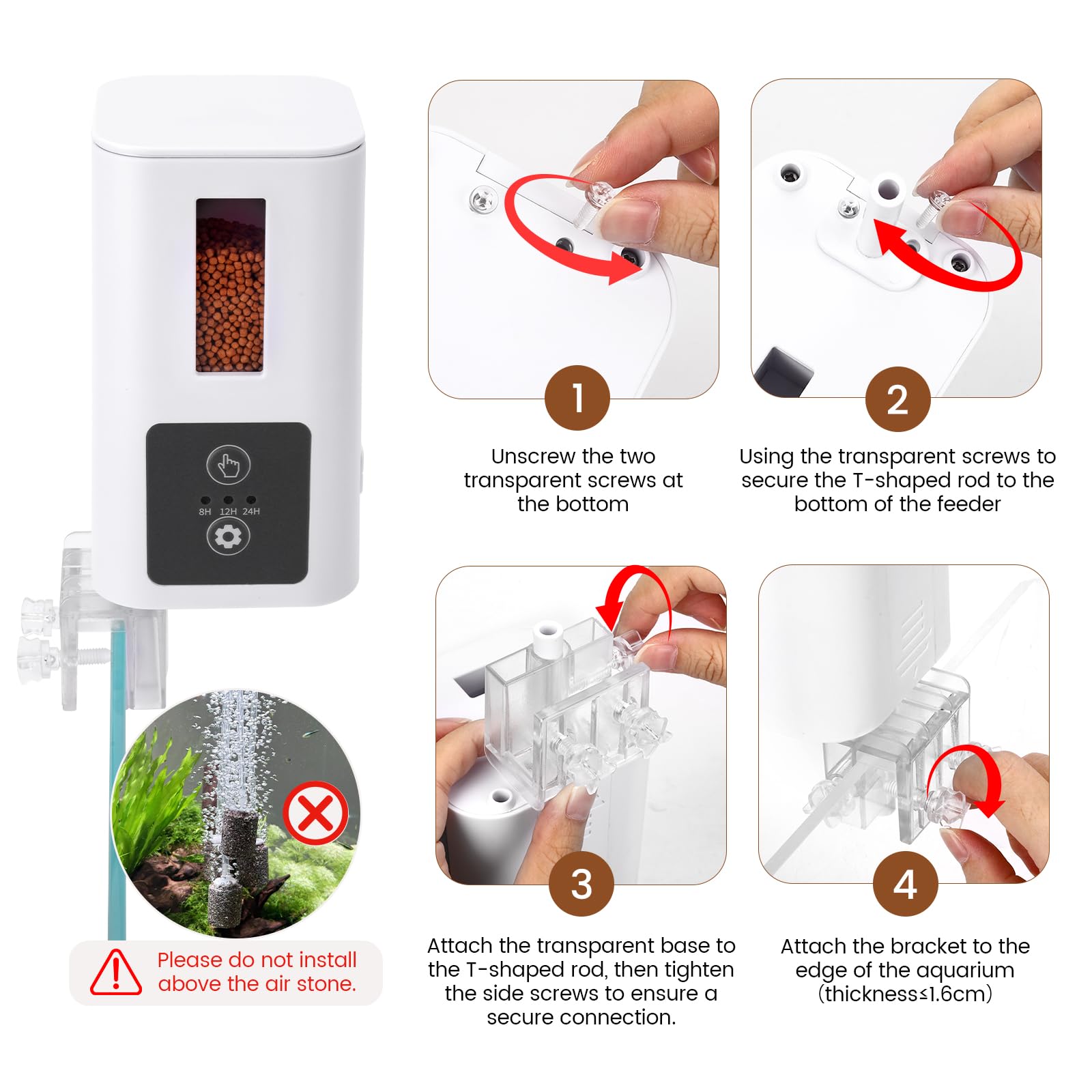 8H 12H 24H

Please do not install above the air stone.

1

Unscrew the two transparent screws at the bottom

2

Using the transparent screws to secure the T-shaped rod to the bottom of the feeder

3

Attach the transparent base to the T-shaped rod, then tighten the side screws to ensure a secure connection.

4

Attach the bracket to the edge of the aquarium (thickness≤1.6cm)