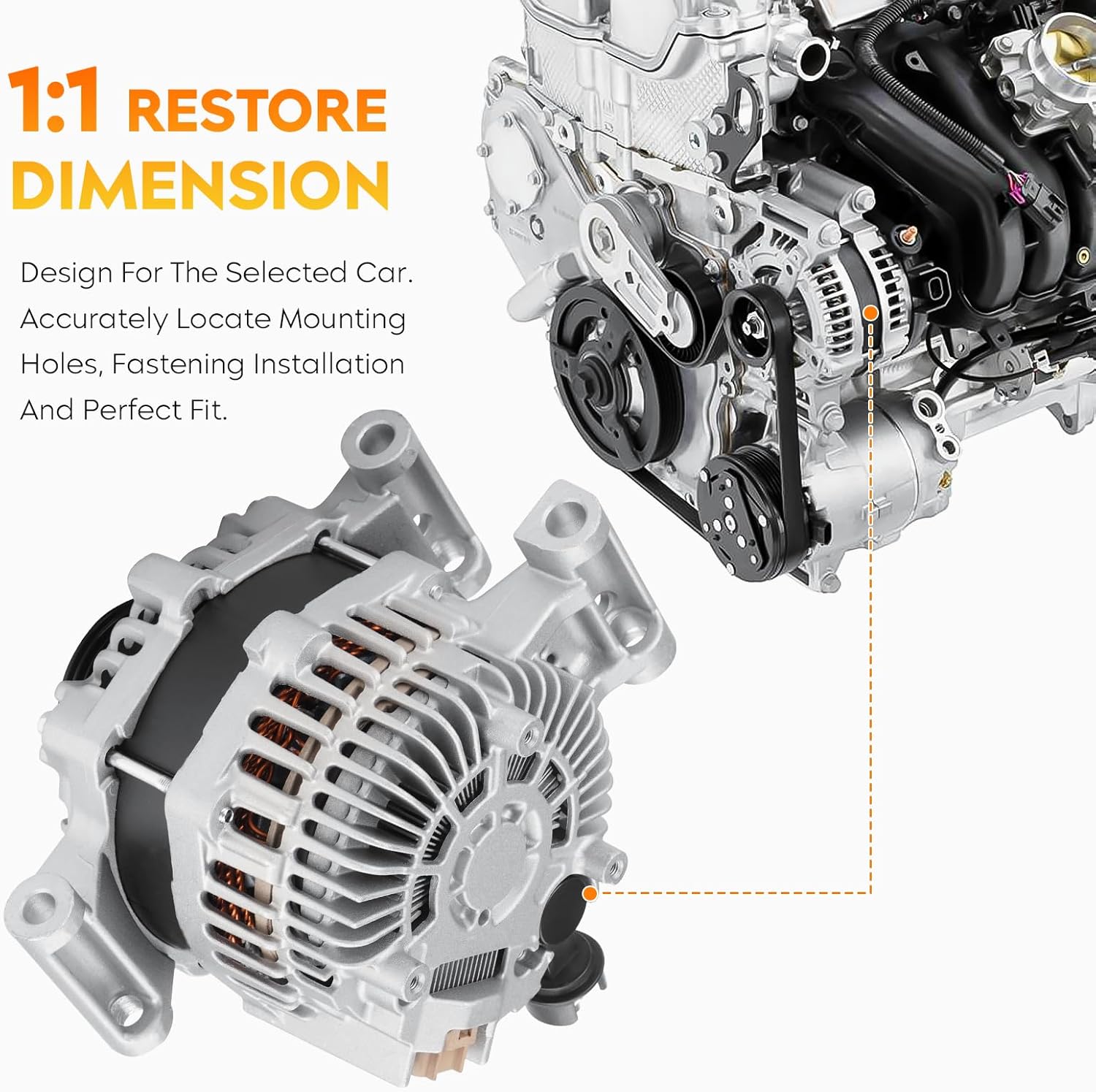 1:1 RESTORE DIMENSION

Design For The Selected Car. Accurately Locate Mounting Holes, Fastening Installation And Perfect Fit.