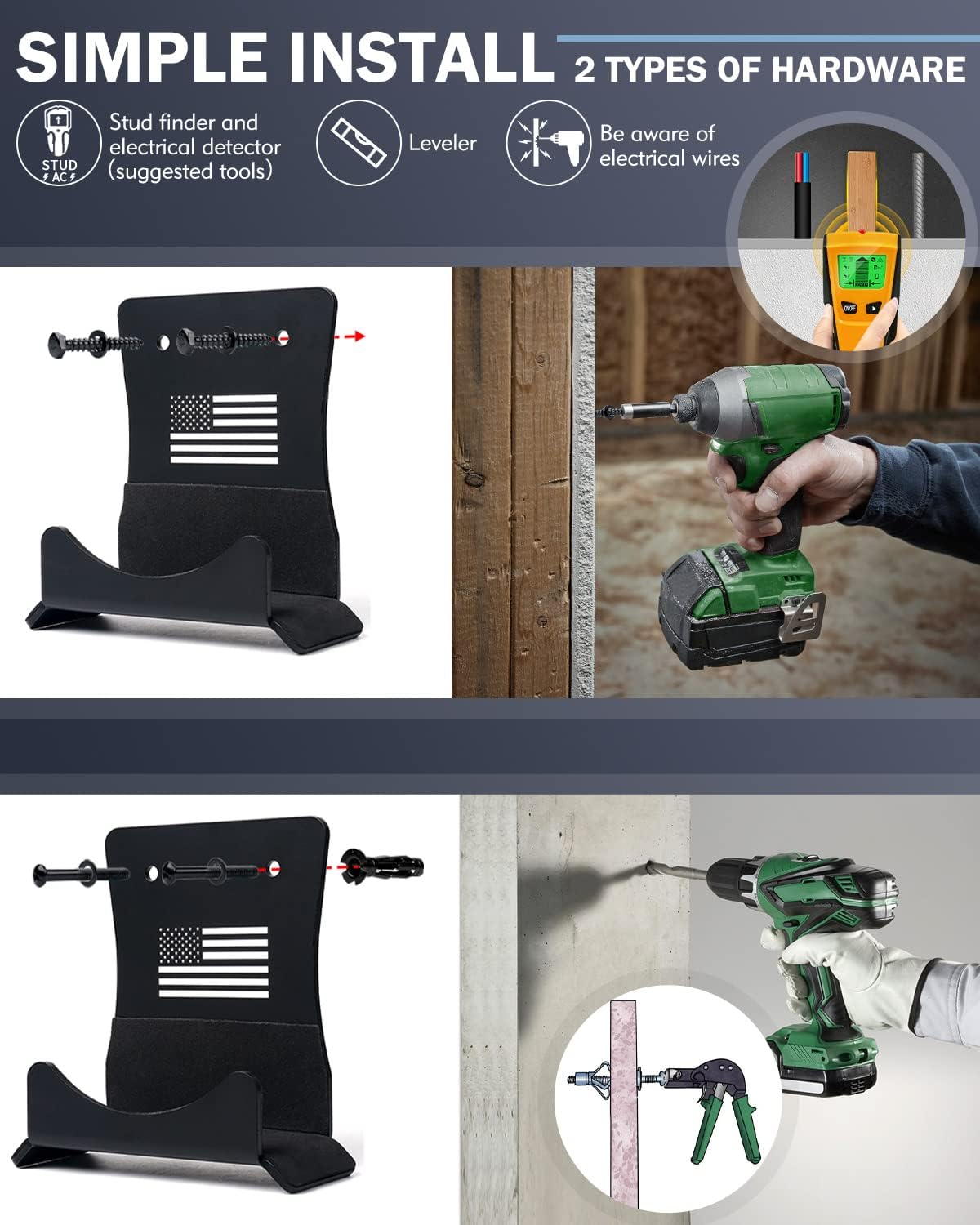 SIMPLE INSTALL 2 TYPES OF HARDWARE

STUD AC

Stud finder and electrical detector (suggested tools)

Leveler

Be aware of electrical wires

ON/OFF