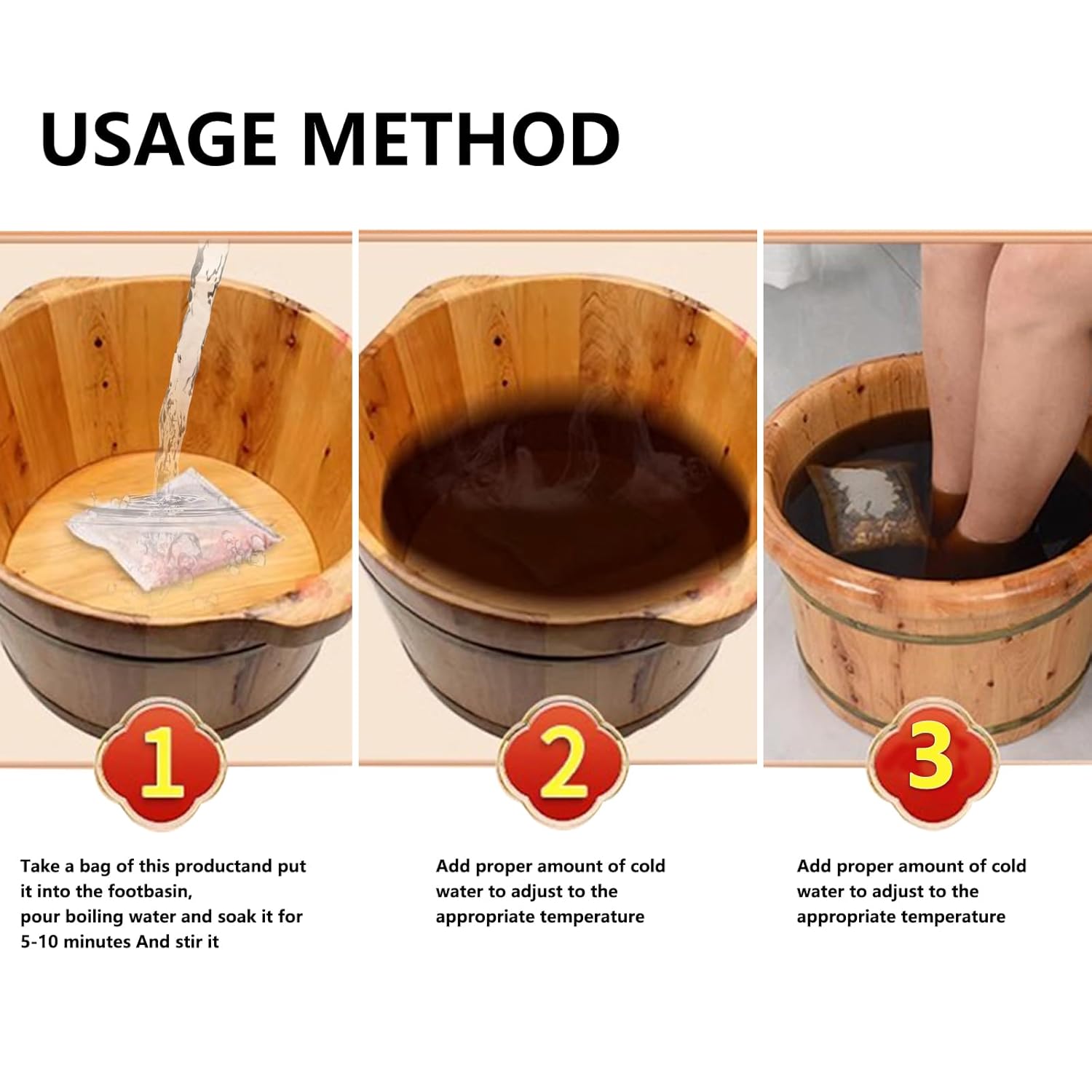 USAGE METHOD

1

Take a bag of this productand put it into the footbasin,
pour boiling water and soak it for 5-10 minutes And stir it

2

Add proper amount of cold water to adjust to the appropriate temperature

3

Add proper amount of cold water to adjust to the appropriate temperature