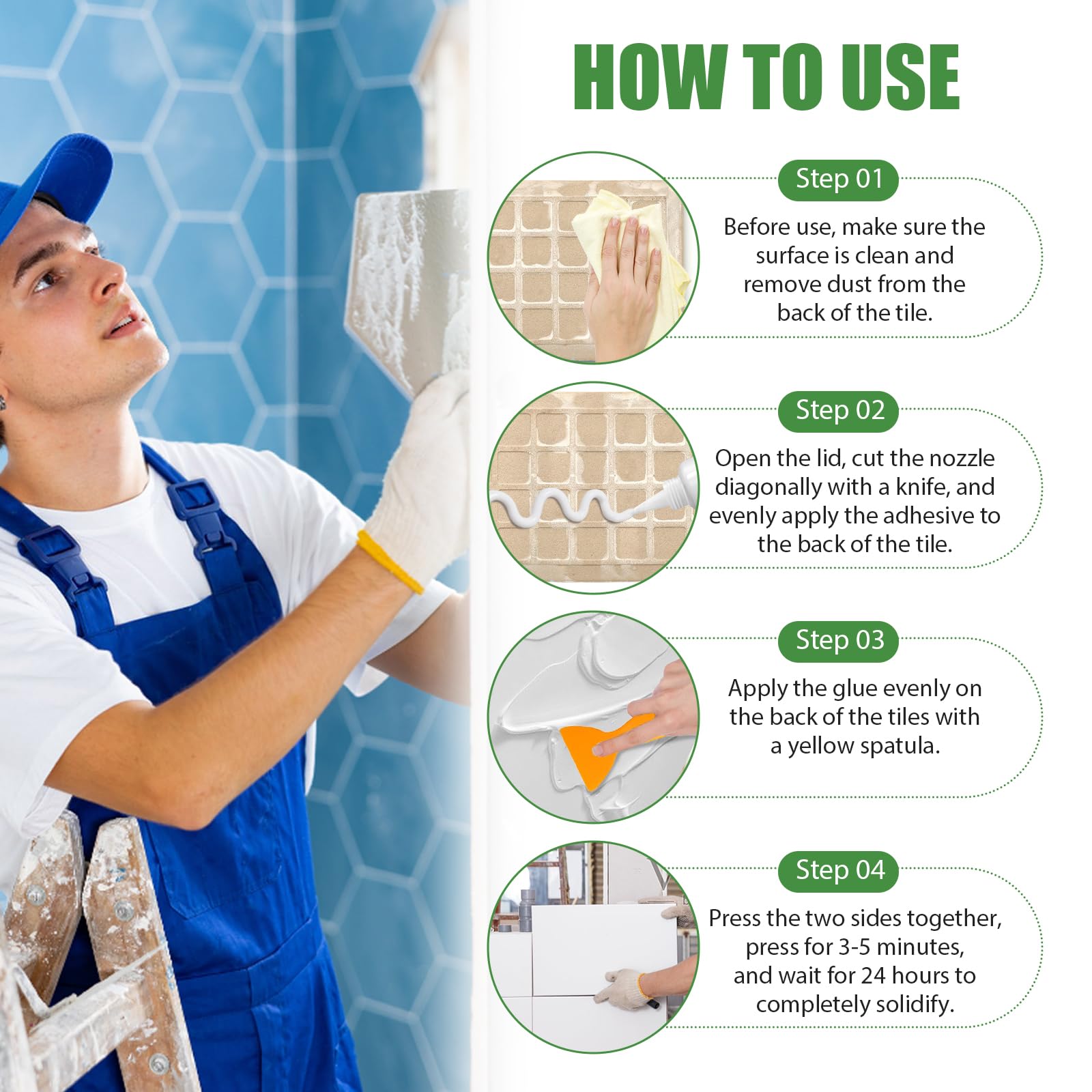 HOW TO USE

Step 01

Before use, make sure the surface is clean and remove dust from the back of the tile.

Step 02

Open the lid, cut the nozzle diagonally with a knife, and evenly apply the adhesive to the back of the tile.

Step 03

Apply the glue evenly on the back of the tiles with a yellow spatula.

Step 04

Press the two sides together, press for 3-5 minutes, and wait for 24 hours to completely solidify.