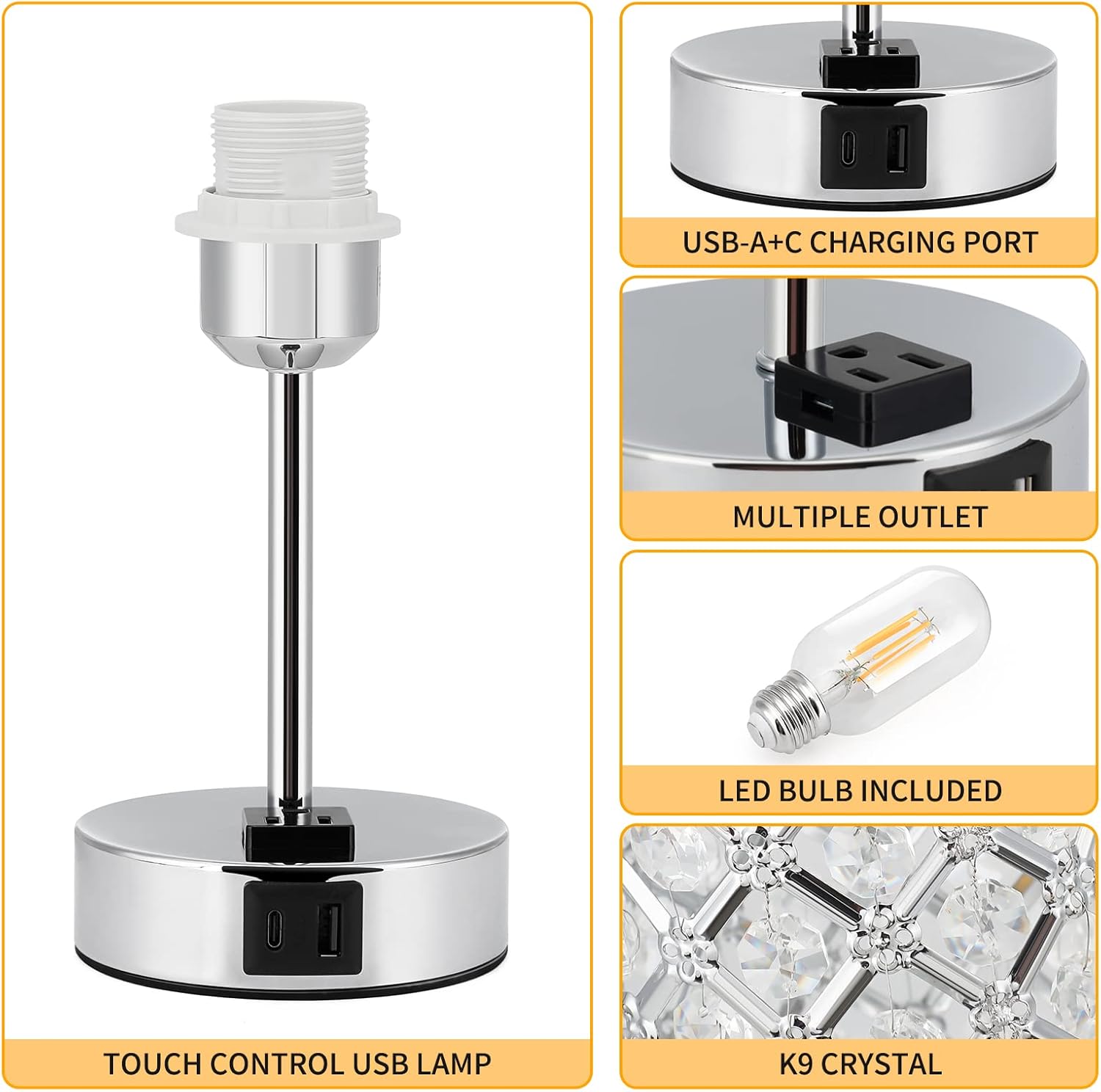 TOUCH CONTROL USB LAMP

USB-A+C CHARGING PORT

MULTIPLE OUTLET

LED BULB INCLUDED

K9 CRYSTAL