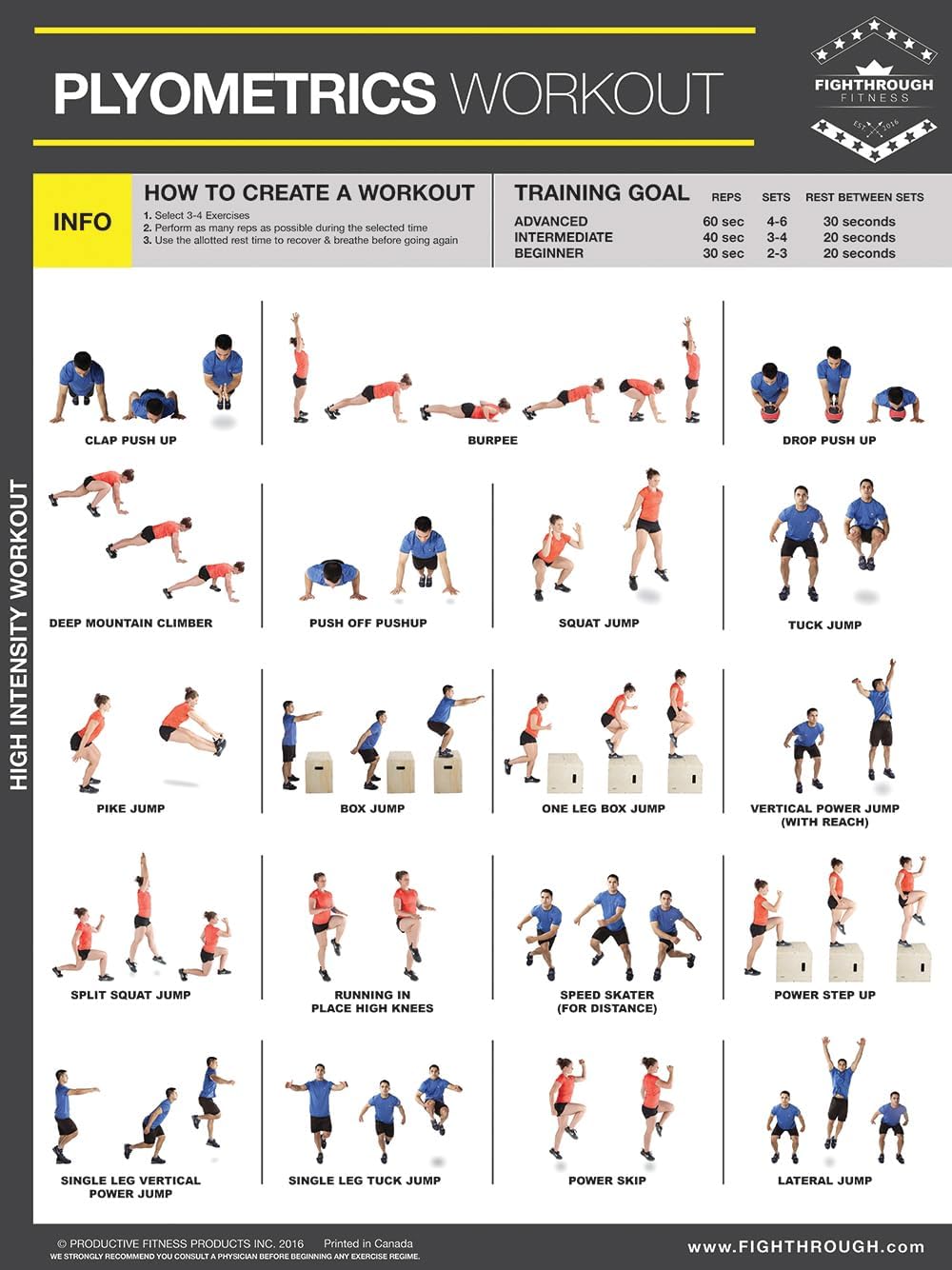 PLYOMETRICS WORKOUT

FIGHTHROUGH FITNESS
EST. 2016

INFO

HOW TO CREATE A WORKOUT
1. Select 3-4 Exercises
2. Perform as many reps as possible during the selected time
3. Use the allotted rest time to recover & breathe before going again

| TRAINING GOAL | REPS | SETS | REST BETWEEN SETS |
|---|---|---|---|
| ADVANCED | 60 sec | 4-6 | 30 seconds |
| INTERMEDIATE | 40 sec | 3-4 | 20 seconds |
| BEGINNER | 30 sec | 2-3 | 20 seconds |

HIGH INTENSITY WORKOUT

CLAP PUSH UP

BURPEE

DROP PUSH UP

DEEP MOUNTAIN CLIMBER

PUSH OFF PUSHUP

SQUAT JUMP

TUCK JUMP

PIKE JUMP

BOX JUMP

ONE LEG BOX JUMP

VERTICAL POWER JUMP (WITH REACH)

SPLIT SQUAT JUMP

RUNNING IN PLACE HIGH KNEES

SPEED SKATER (FOR DISTANCE)

POWER STEP UP

SINGLE LEG VERTICAL POWER JUMP

SINGLE LEG TUCK JUMP

POWER SKIP

LATERAL JUMP

© PRODUCTIVE FITNESS PRODUCTS INC. 2016 Printed in Canada
WE STRONGLY RECOMMEND YOU CONSULT A PHYSICIAN BEFORE BEGINNING ANY EXERCISE REGIME.

www.FIGHTHROUGH.com