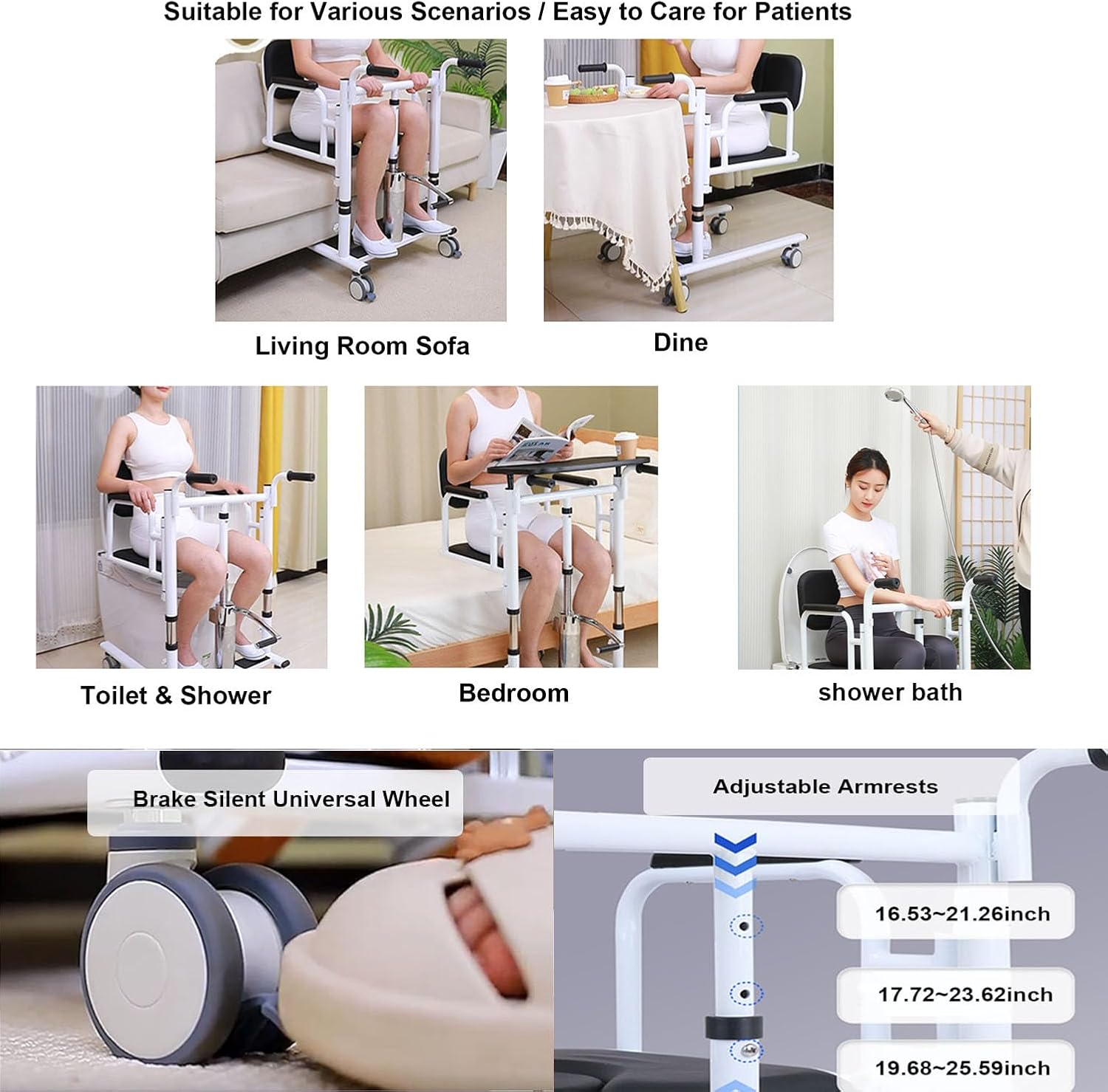 Suitable for Various Scenarios / Easy to Care for Patients

Living Room Sofa

Dine

Toilet & Shower

Bedroom

shower bath

Brake Silent Universal Wheel

Adjustable Armrests

16.53~21.26inch

17.72~23.62inch

19.68~25.59inch