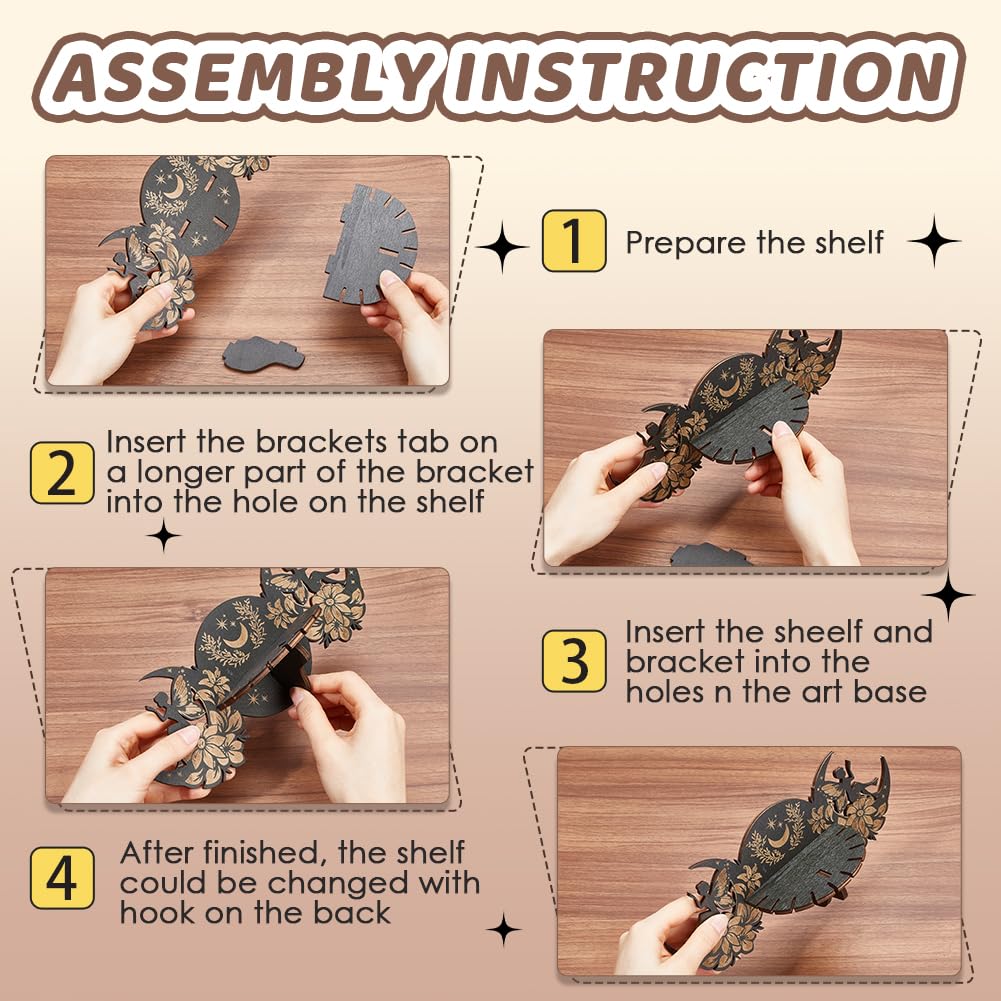 ASSEMBLY INSTRUCTION

1 Prepare the shelf

2 Insert the brackets tab on a longer part of the bracket into the hole on the shelf

3 Insert the sheelf and bracket into the holes n the art base

4 After finished, the shelf could be changed with hook on the back