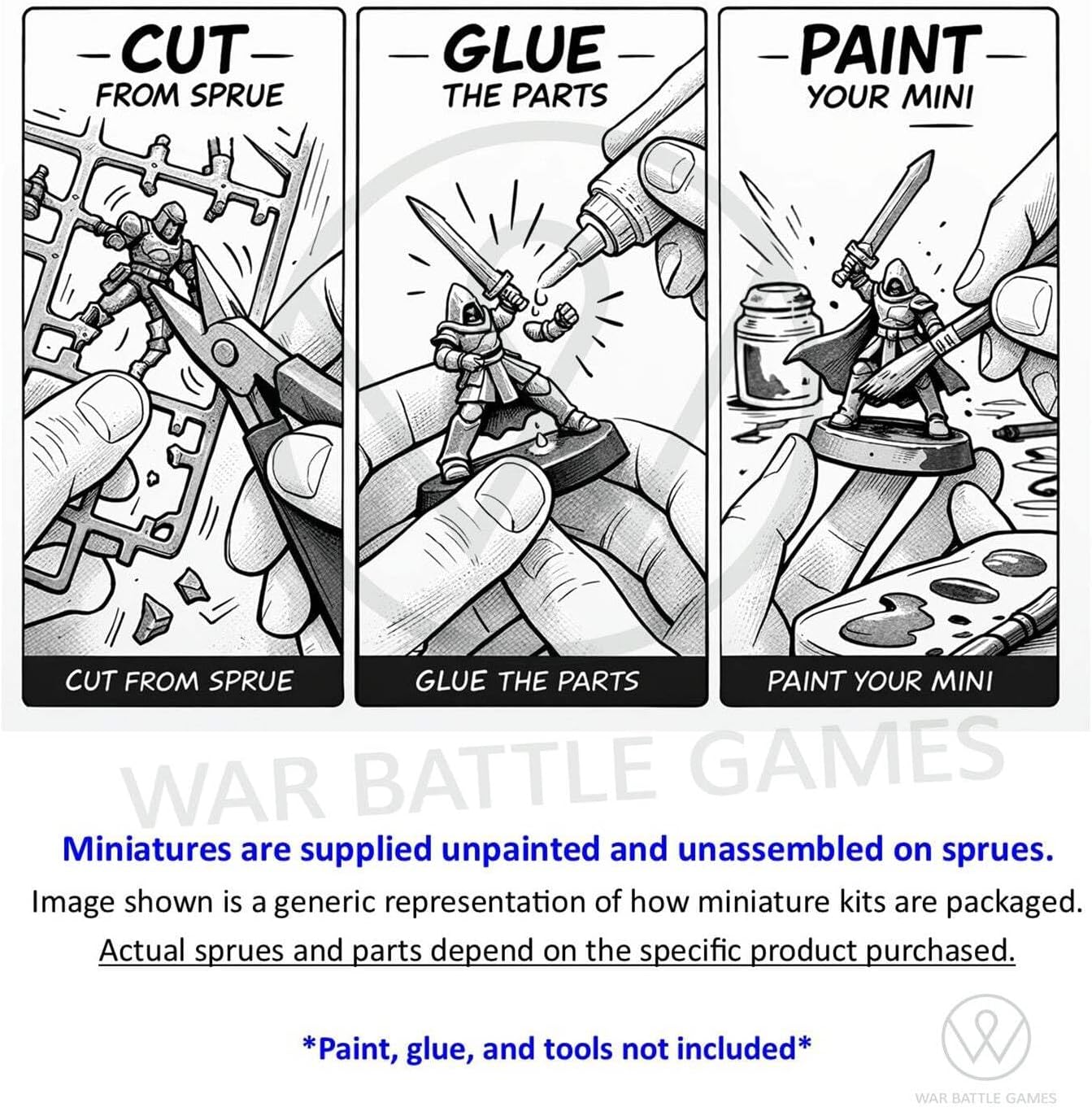 CUT
FROM SPRUE

CUT FROM SPRUE

GLUE
THE PARTS

GLUE THE PARTS

PAINT
YOUR MINI

PAINT YOUR MINI

WAR BATTLE GAMES

Miniatures are supplied unpainted and unassembled on sprues.

Image shown is a generic representation of how miniature kits are packaged.

Actual sprues and parts depend on the specific product purchased.

*Paint, glue, and tools not included*

WAR BATTLE GAMES