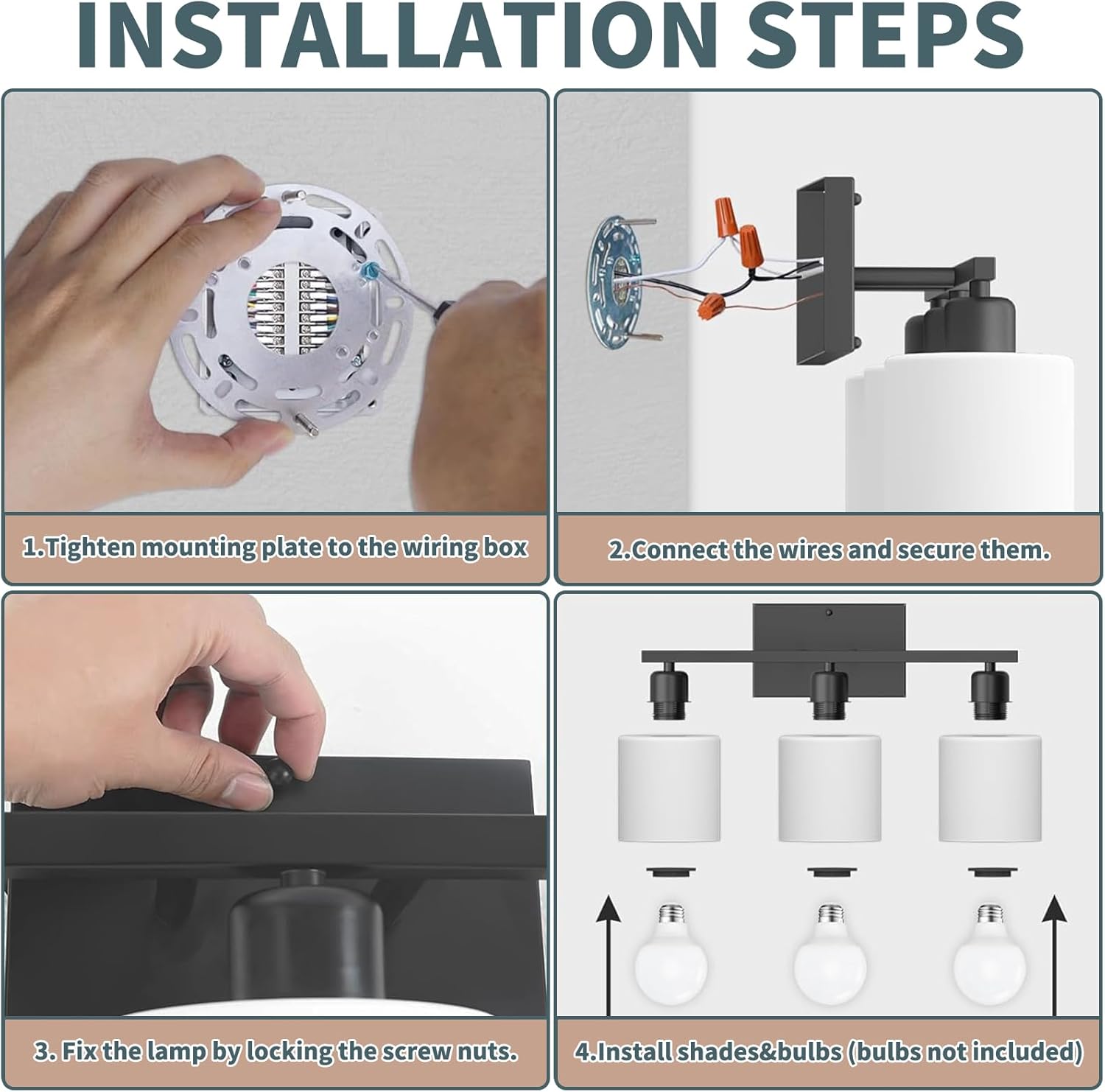 INSTALLATION STEPS

1.Tighten mounting plate to the wiring box

2.Connect the wires and secure them.

3. Fix the lamp by locking the screw nuts.

4.Install shades&bulbs (bulbs not included)