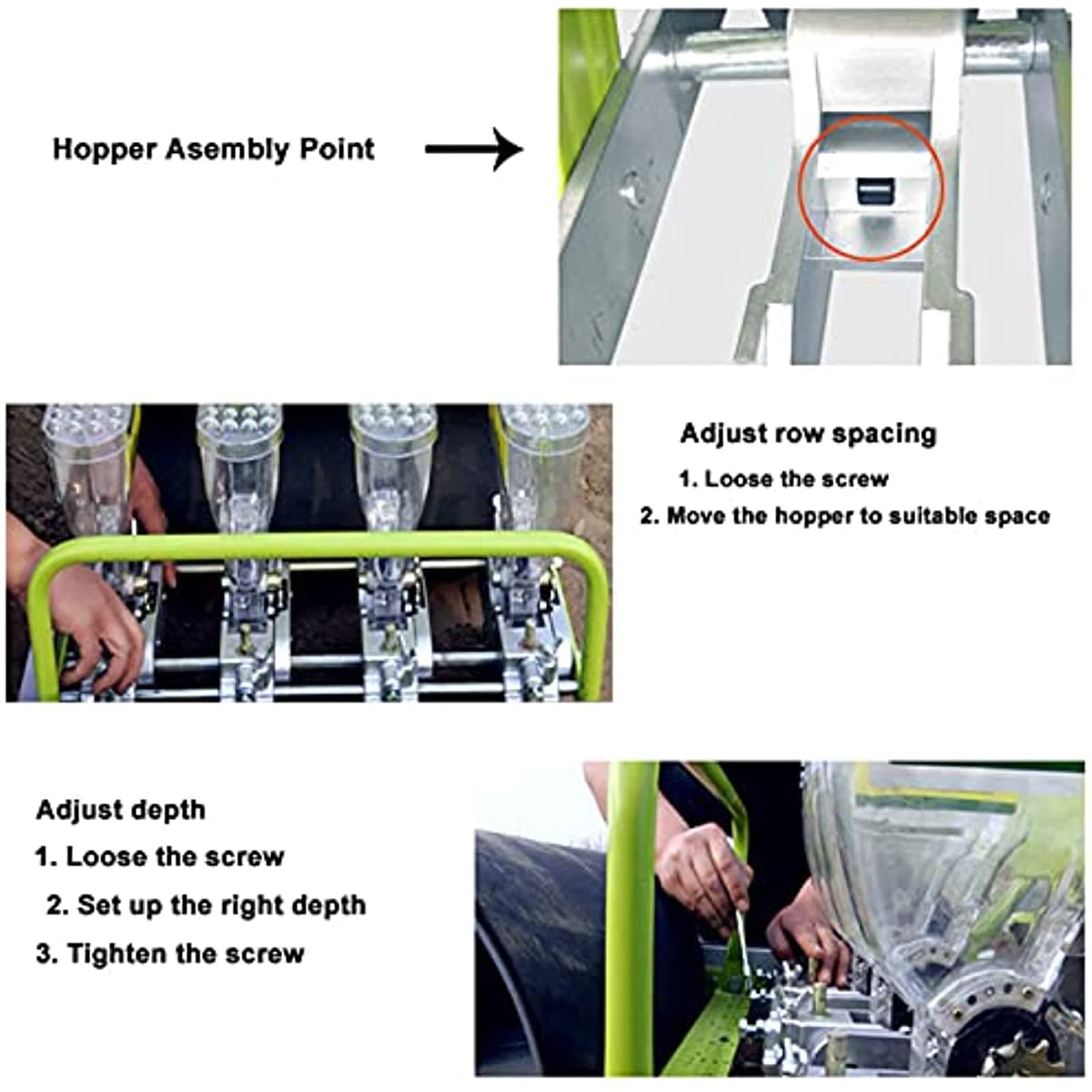 Hopper Asembly Point

Adjust row spacing

1. Loose the screw

2. Move the hopper to suitable space

Adjust depth

1. Loose the screw

2. Set up the right depth

3. Tighten the screw