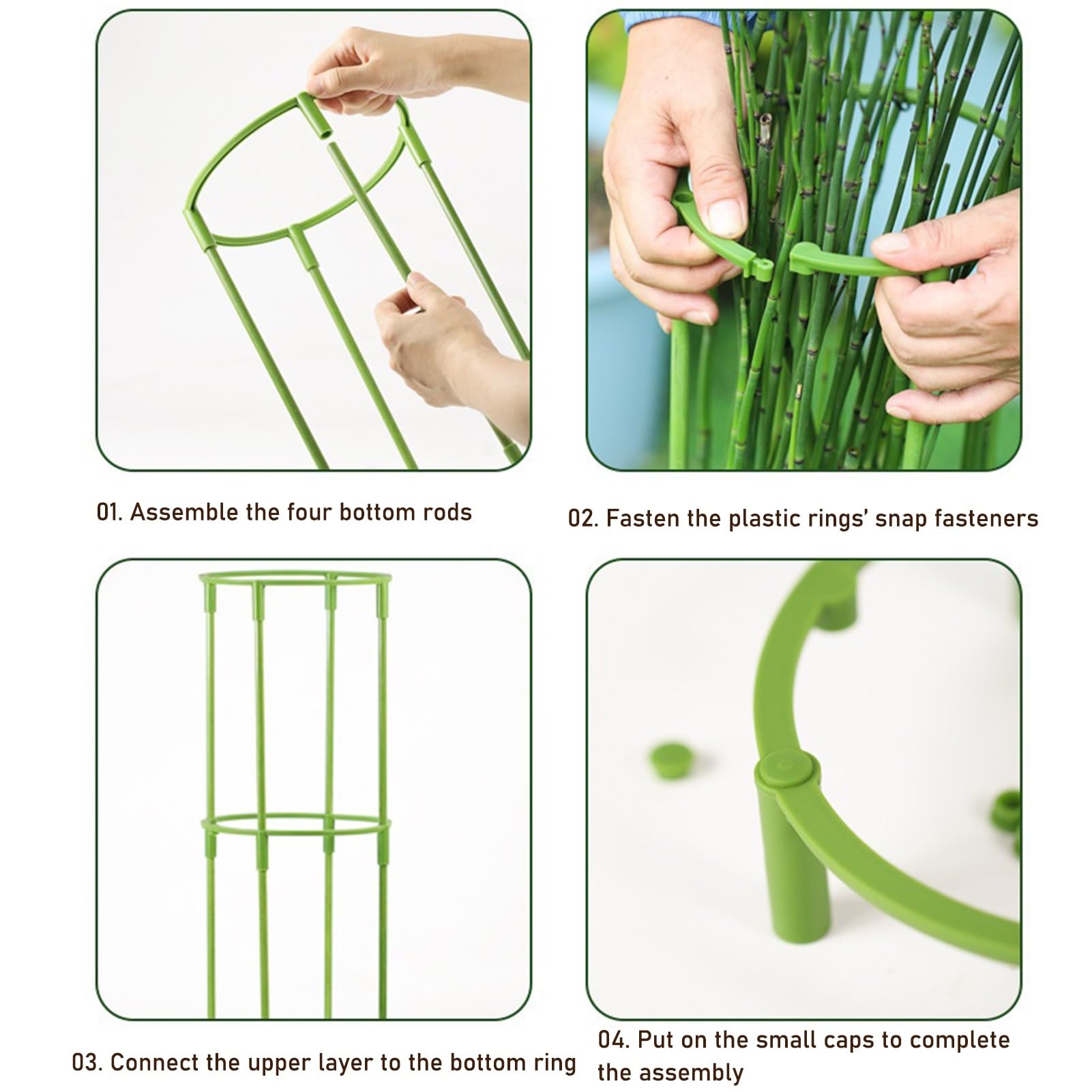 01. Assemble the four bottom rods

02. Fasten the plastic rings' snap fasteners

03. Connect the upper layer to the bottom ring

04. Put on the small caps to complete the assembly