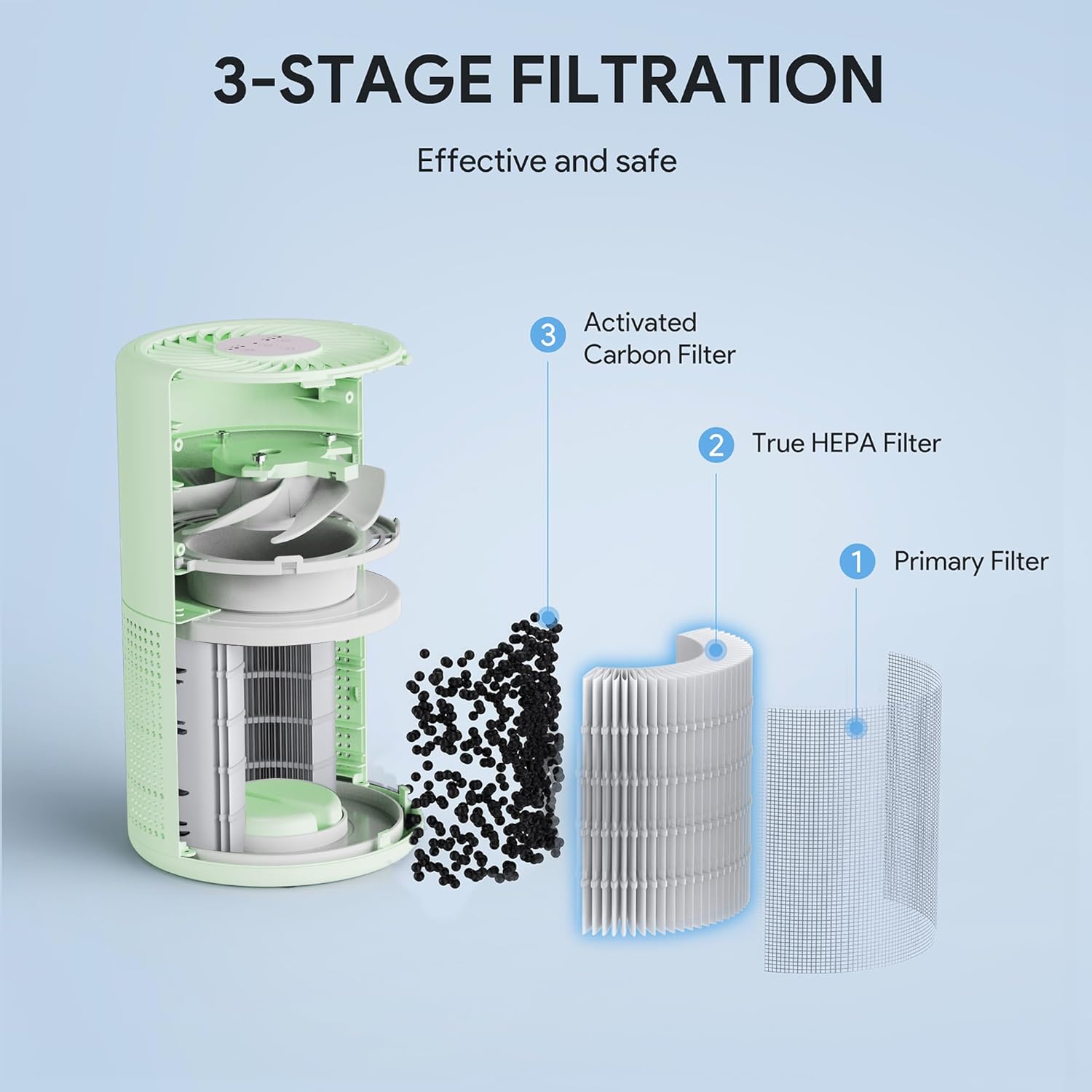 3-STAGE FILTRATION

Effective and safe

3 Activated Carbon Filter

2 True HEPA Filter

1 Primary Filter