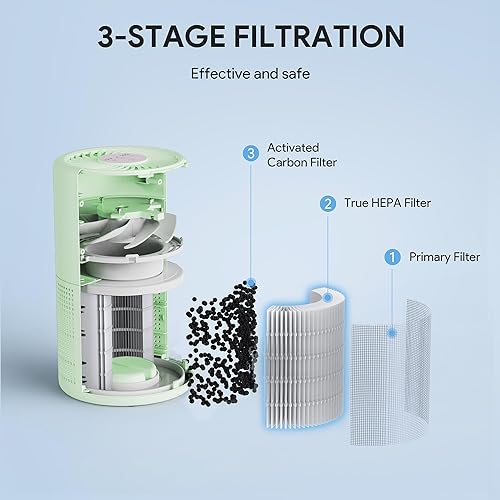 3-STAGE FILTRATION

Effective and safe

3 Activated Carbon Filter

2 True HEPA Filter

1 Primary Filter