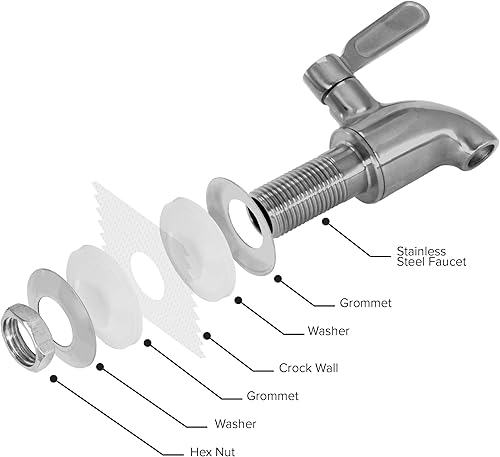 Stainless Steel Faucet

Grommet

Washer

Crock Wall

Grommet

Washer

Hex Nut