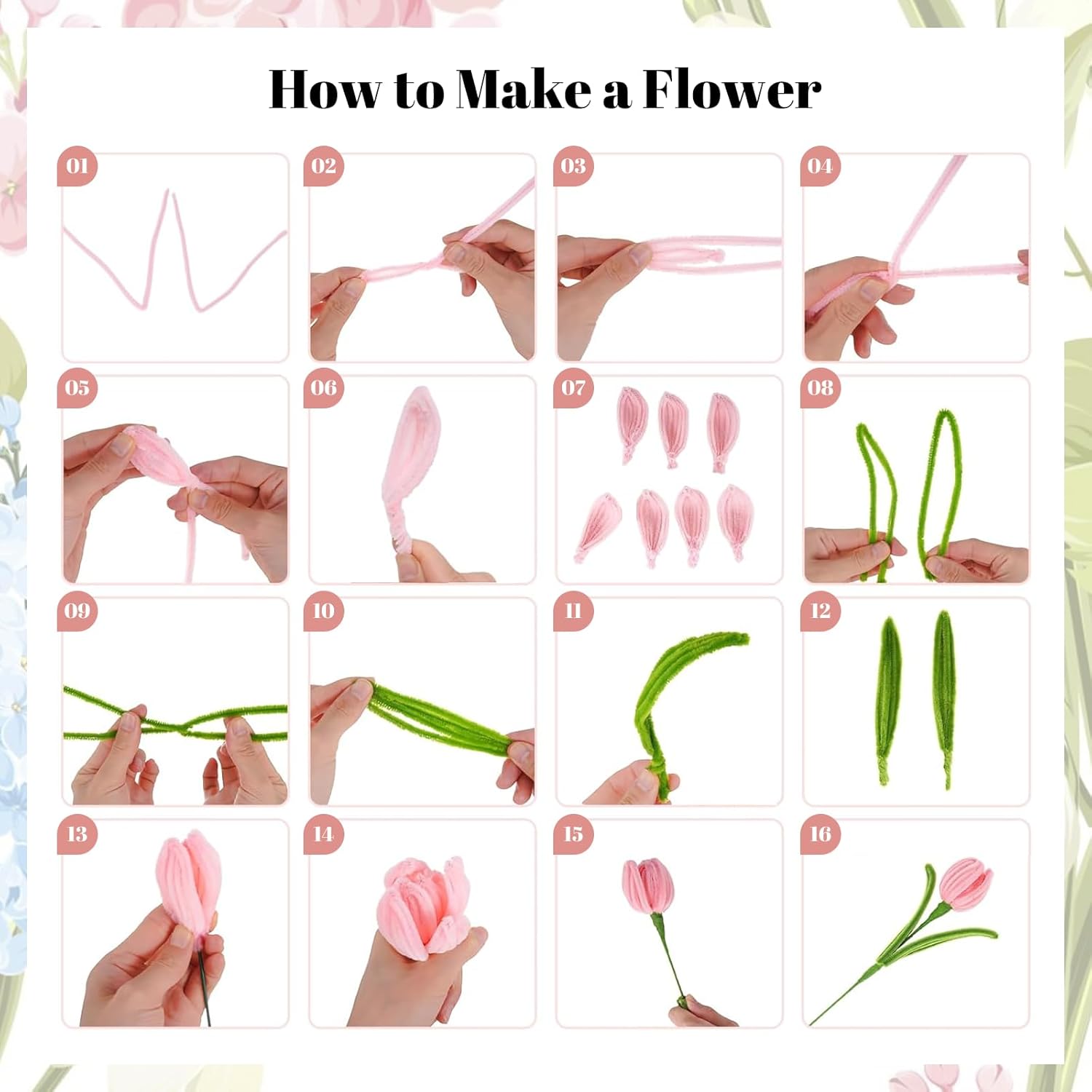 How to Make a Flower

01

02

03

04

05

06

07

08

09

10

11

12

13

14

15

16