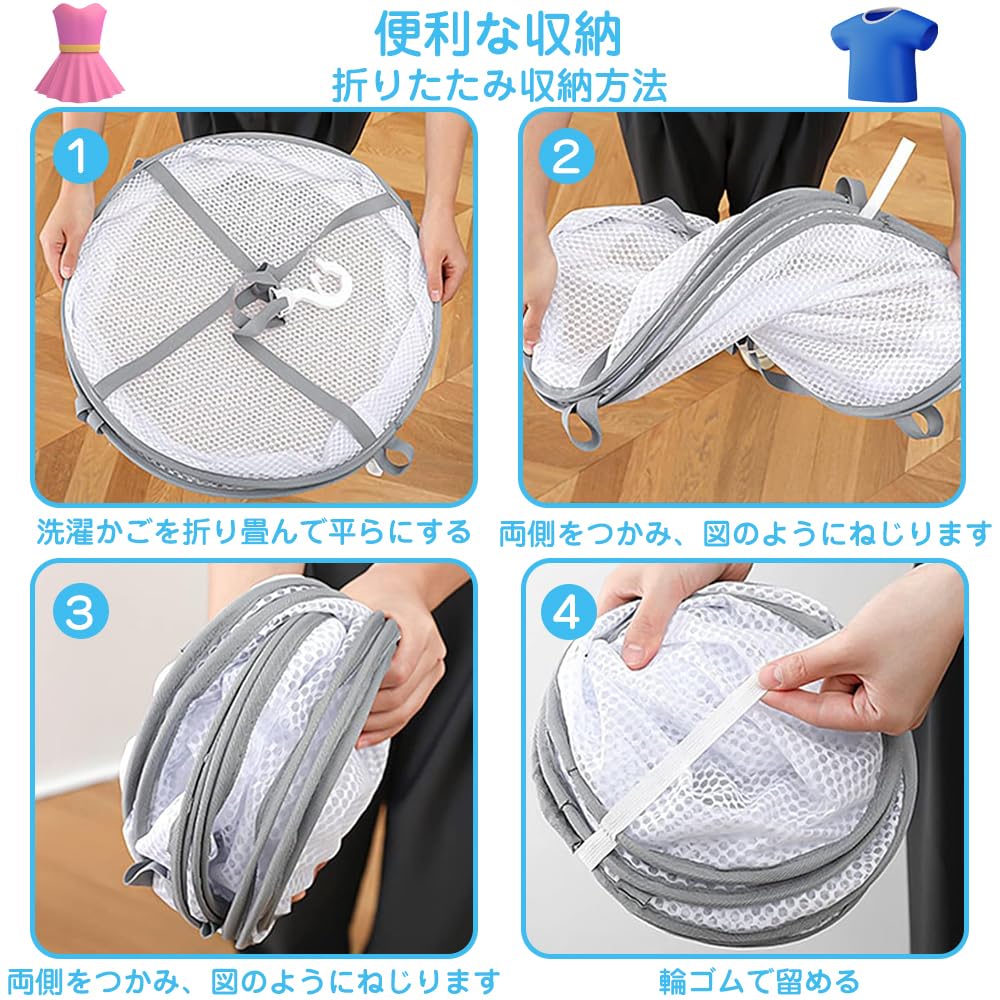 便利な収納
折りたたみ収納方法

1

洗濯かごを折り畳んで平らにする

2

両側をつかみ、図のようにねじります

3

両側をつかみ、図のようにねじります

4

輪ゴムで留める