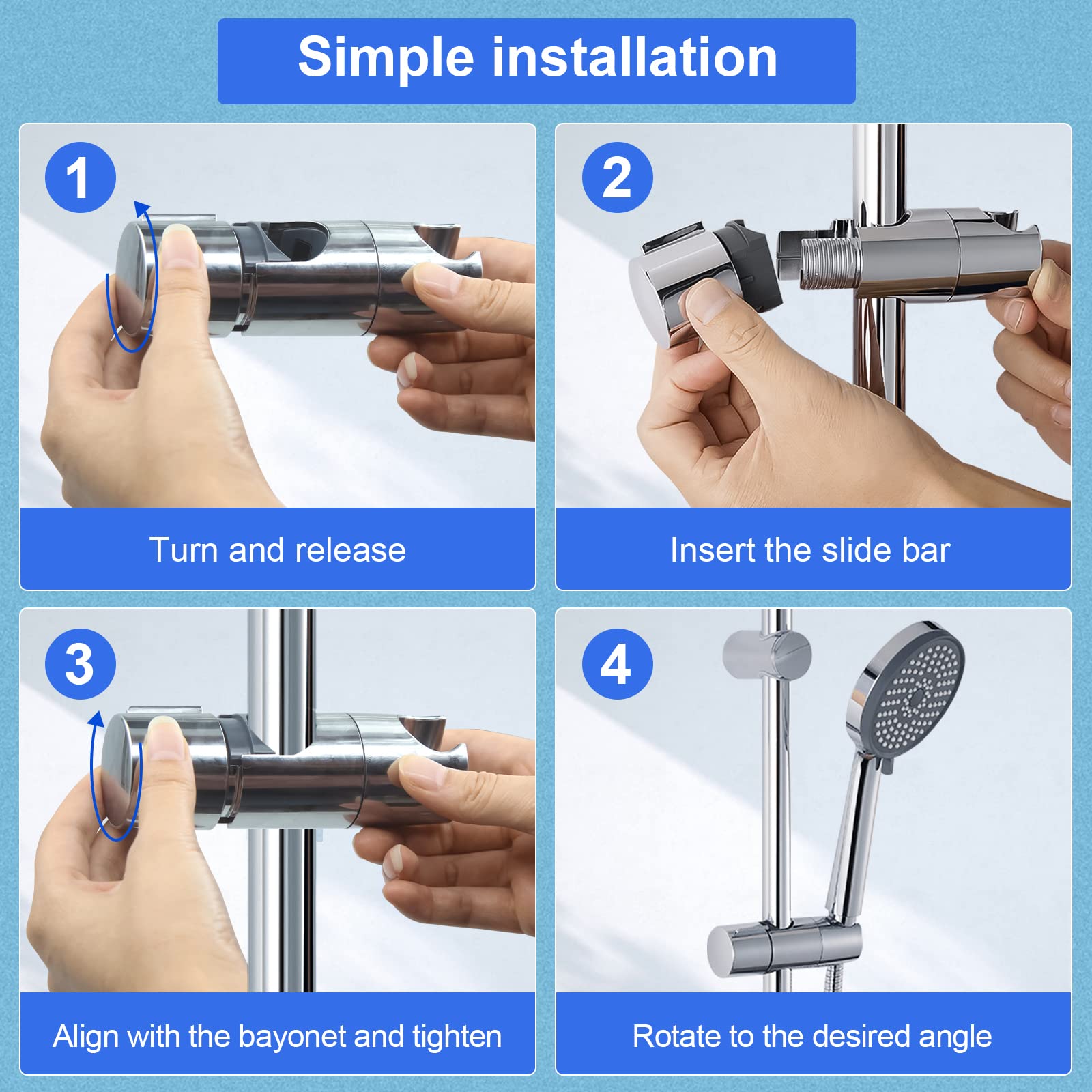 Simple installation

1

Turn and release

2

Insert the slide bar

3

Align with the bayonet and tighten

4

Rotate to the desired angle