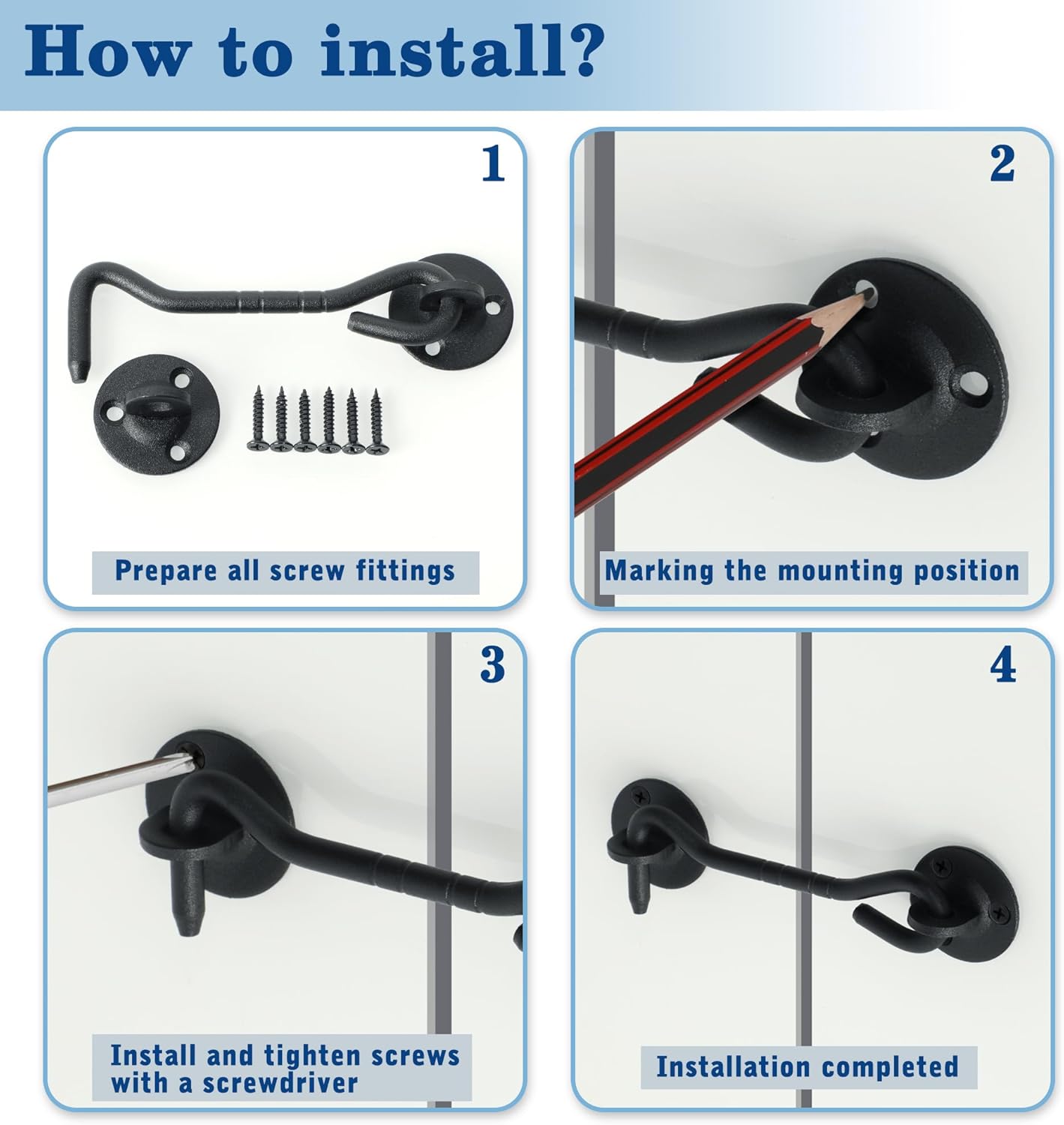 How to install?

1

Prepare all screw fittings

2

Marking the mounting position

3

Install and tighten screws with a screwdriver

4

Installation completed