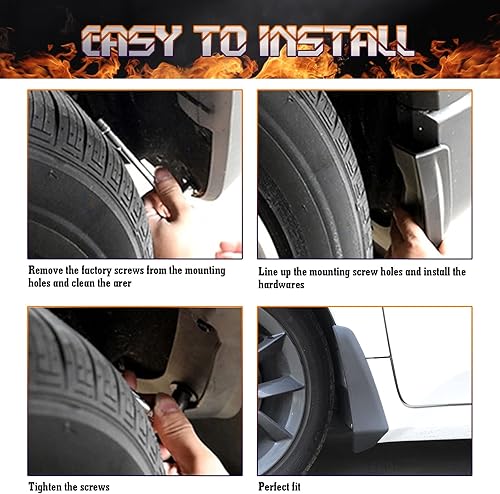 EASY TO INSTALL

Remove the factory screws from the mounting holes and clean the arer

Line up the mounting screw holes and install the hardwares

Tighten the screws

Perfect fit