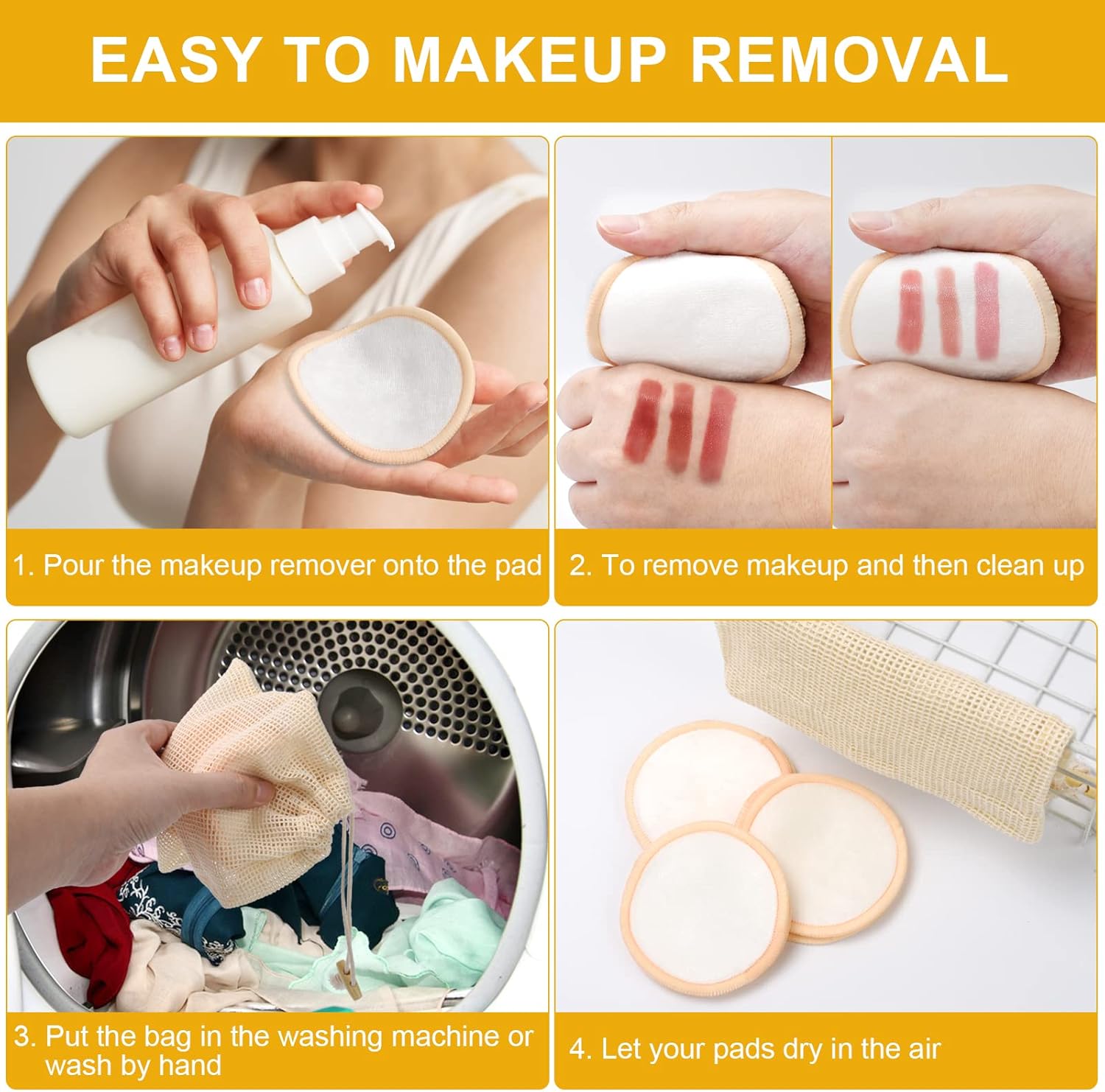 EASY TO MAKEUP REMOVAL

1. Pour the makeup remover onto the pad

2. To remove makeup and then clean up

3. Put the bag in the washing machine or wash by hand

4. Let your pads dry in the air