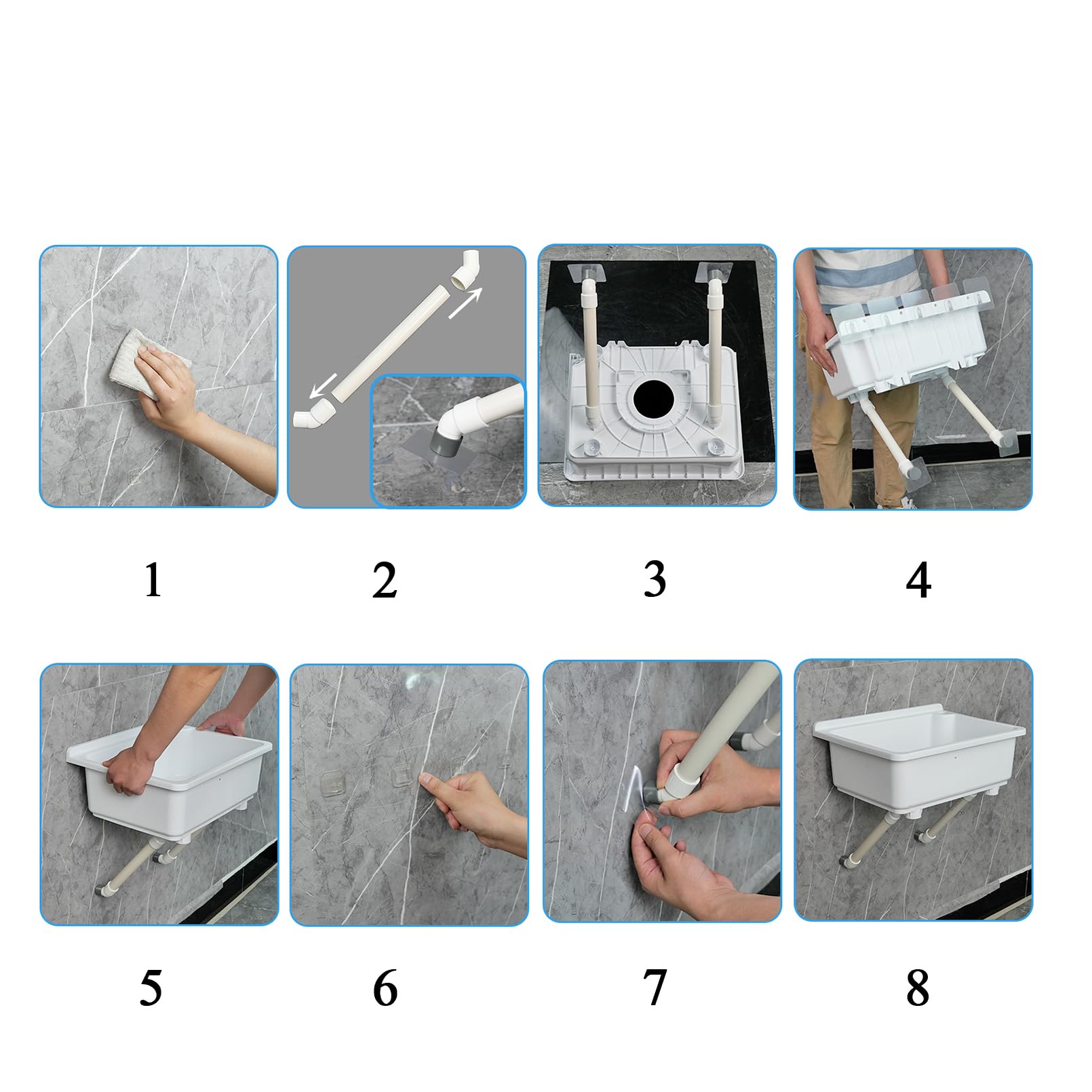 1

2

3

4

5

6

7

8