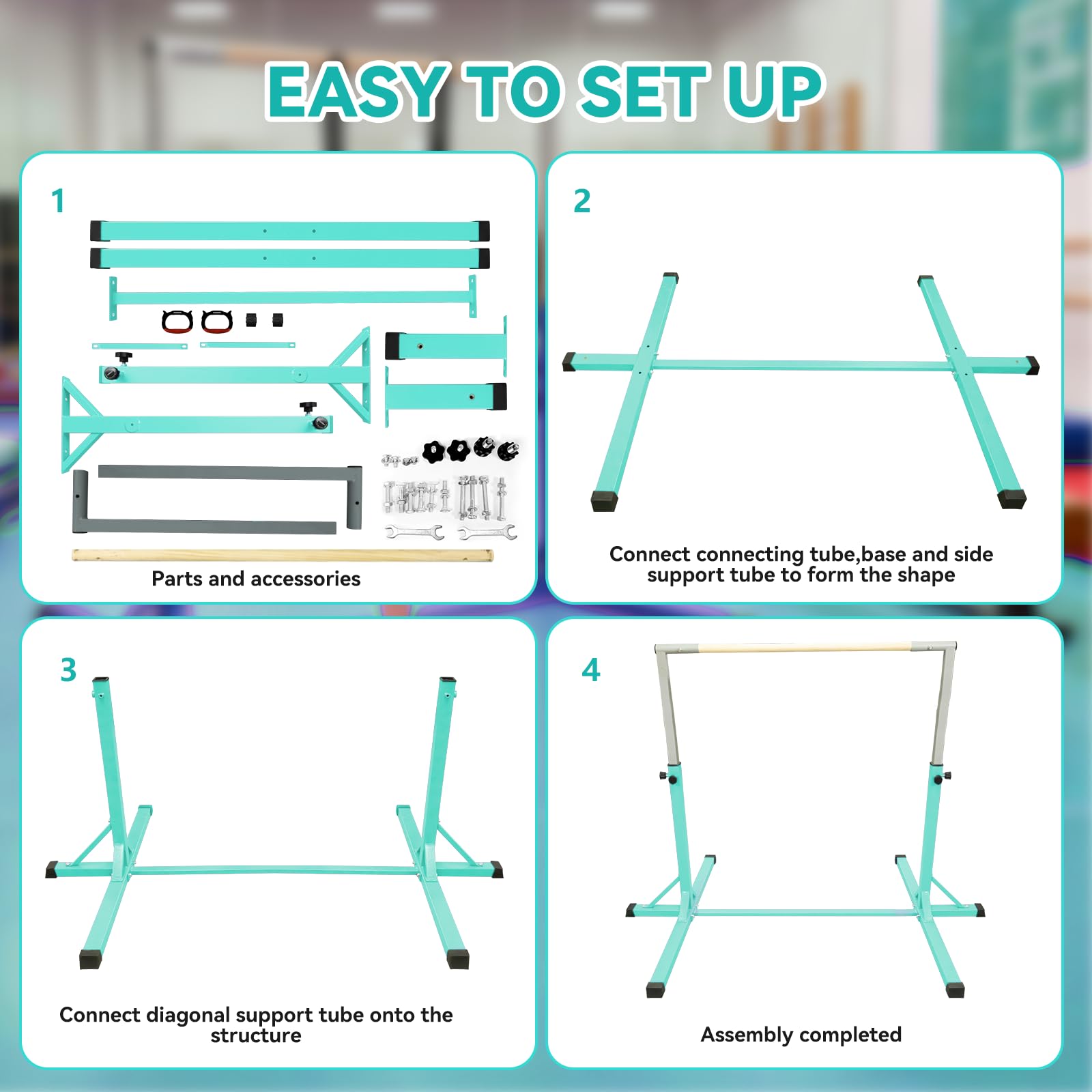 EASY TO SET UP

1

Parts and accessories

2

Connect connecting tube,base and side support tube to form the shape

3

Connect diagonal support tube onto the structure

4

Assembly completed