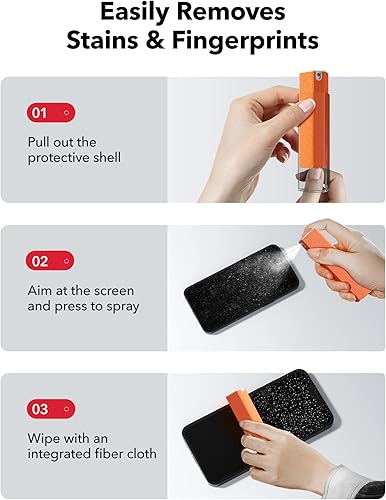 Easily Removes
Stains & Fingerprints

01

Pull out the protective shell

02

Aim at the screen and press to spray

03

Wipe with an integrated fiber cloth