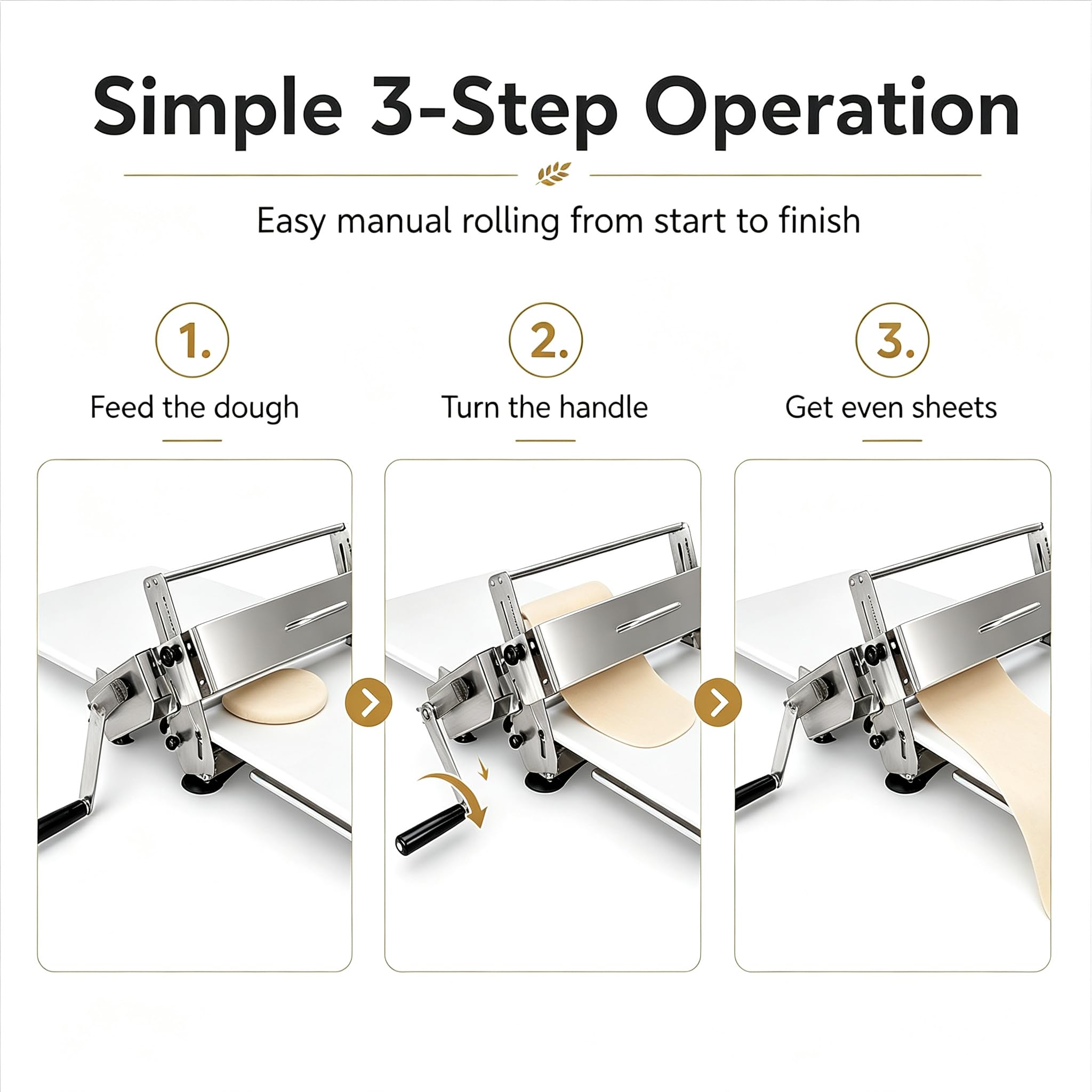 Simple 3-Step Operation

Easy manual rolling from start to finish

1.

Feed the dough

2.

Turn the handle

3.

Get even sheets