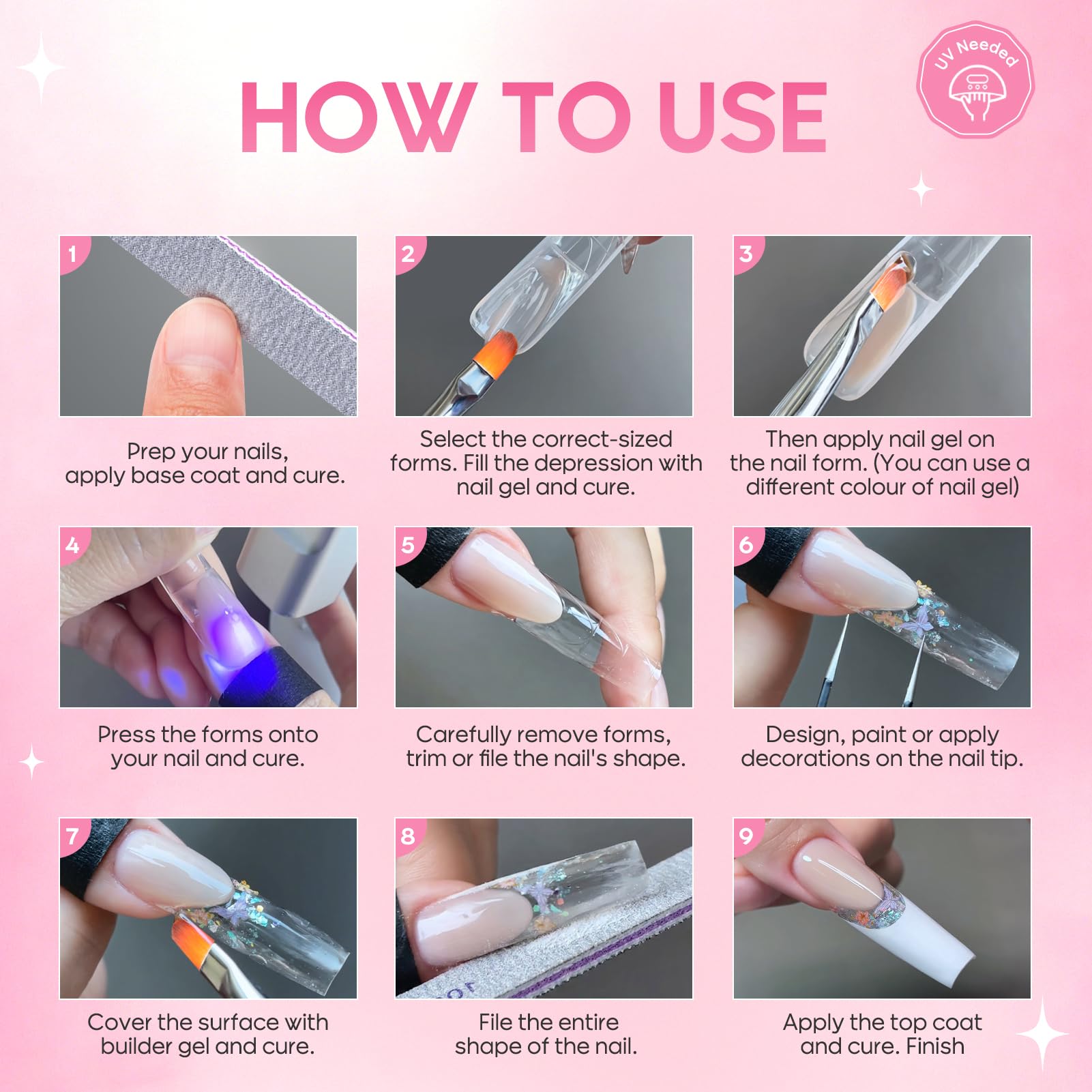 HOW TO USE

UV Needed

1
Prep your nails, apply base coat and cure.

2
Select the correct-sized forms. Fill the depression with nail gel and cure.

3
Then apply nail gel on the nail form. (You can use a different colour of nail gel)

4
Press the forms onto your nail and cure.

5
Carefully remove forms, trim or file the nail's shape.

6
Design, paint or apply decorations on the nail tip.

7
Cover the surface with builder gel and cure.

8
File the entire shape of the nail.

9
Apply the top coat and cure. Finish