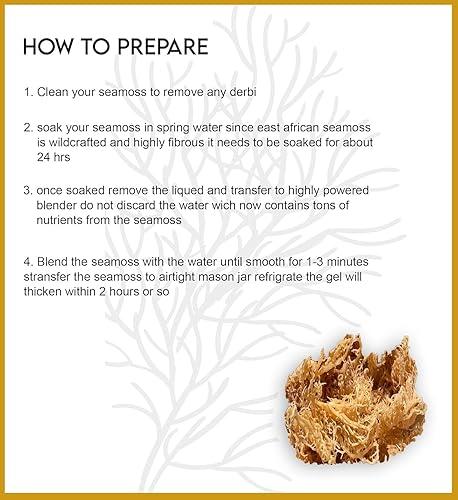 HOW TO PREPARE

1. Clean your seamoss to remove any derbi

2. soak your seamoss in spring water since east african seamoss is wildcrafted and highly fibrous it needs to be soaked for about 24 hrs

3. once soaked remove the liqued and transfer to highly powered blender do not discard the water wich now contains tons of nutrients from the seamoss

4. Blend the seamoss with the water until smooth for 1-3 minutes stransfer the seamoss to airtight mason jar refrigrate the gel will thicken within 2 hours or so