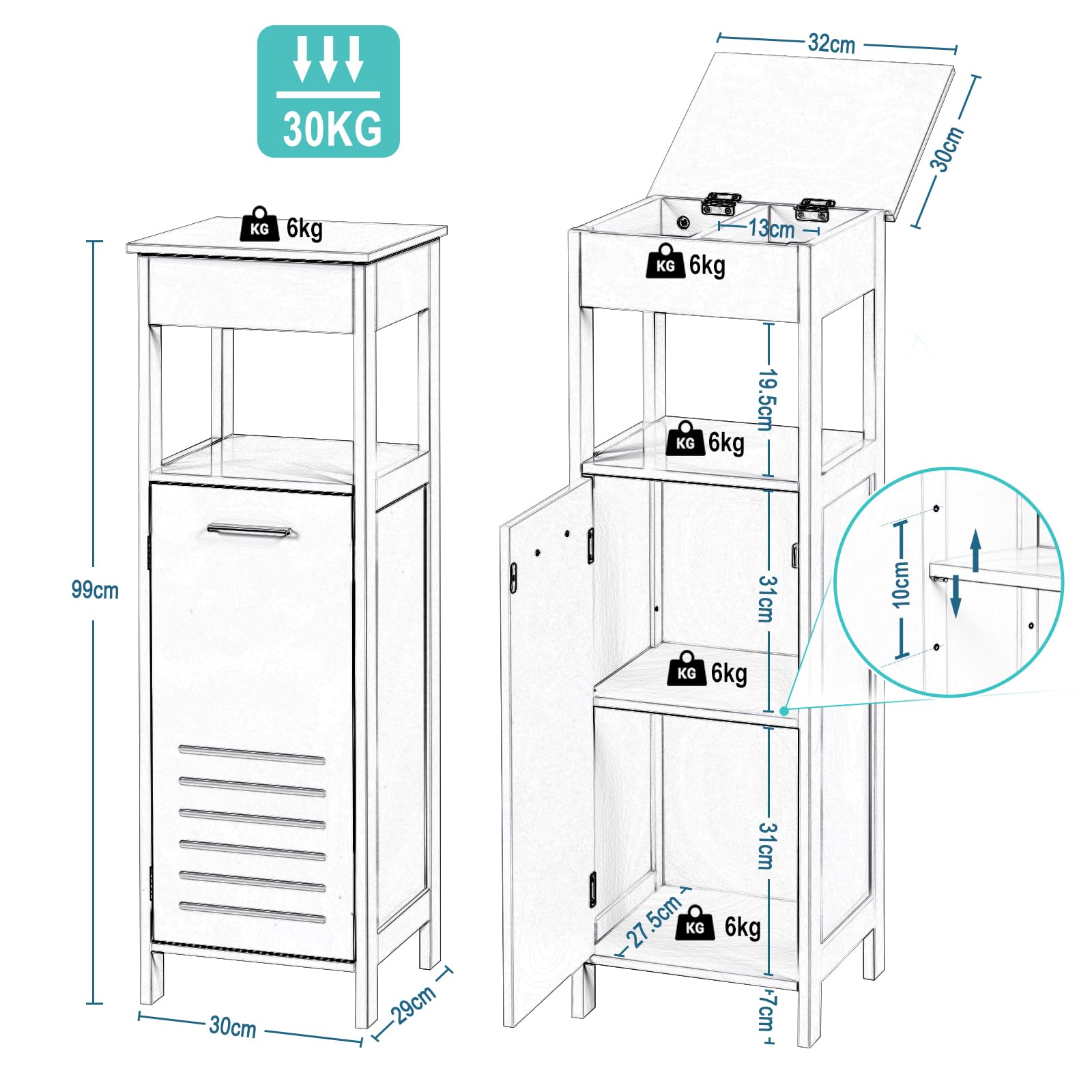 30KG

KG 6kg

99cm

30cm

29cm

32cm

30cm

13cm

KG 6kg

19.5cm

KG 6kg

31cm

10cm

KG 6kg

31cm

27.5cm

KG 6kg

7cm