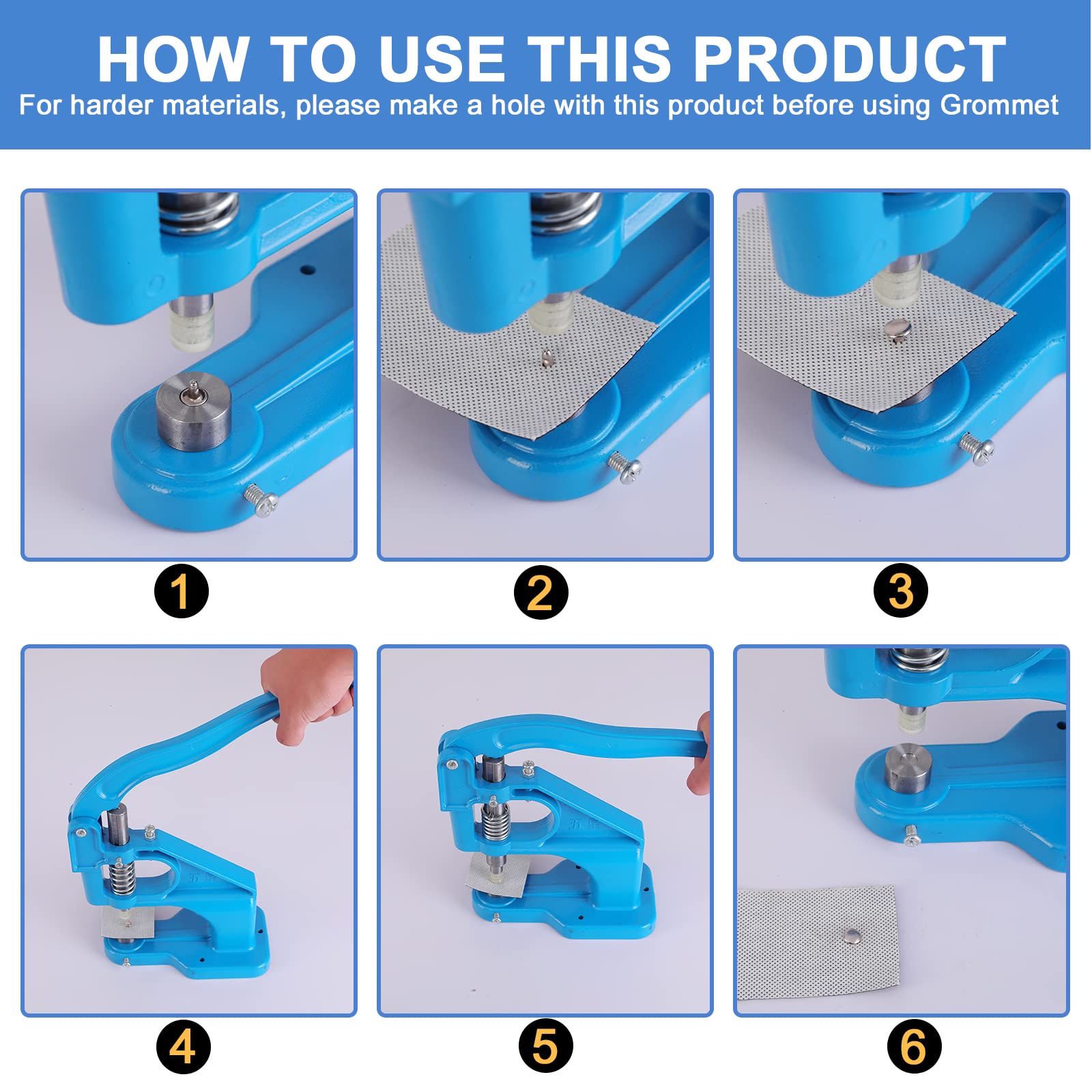 HOW TO USE THIS PRODUCT
For harder materials, please make a hole with this product before using Grommet

1

2

3

4

5

6