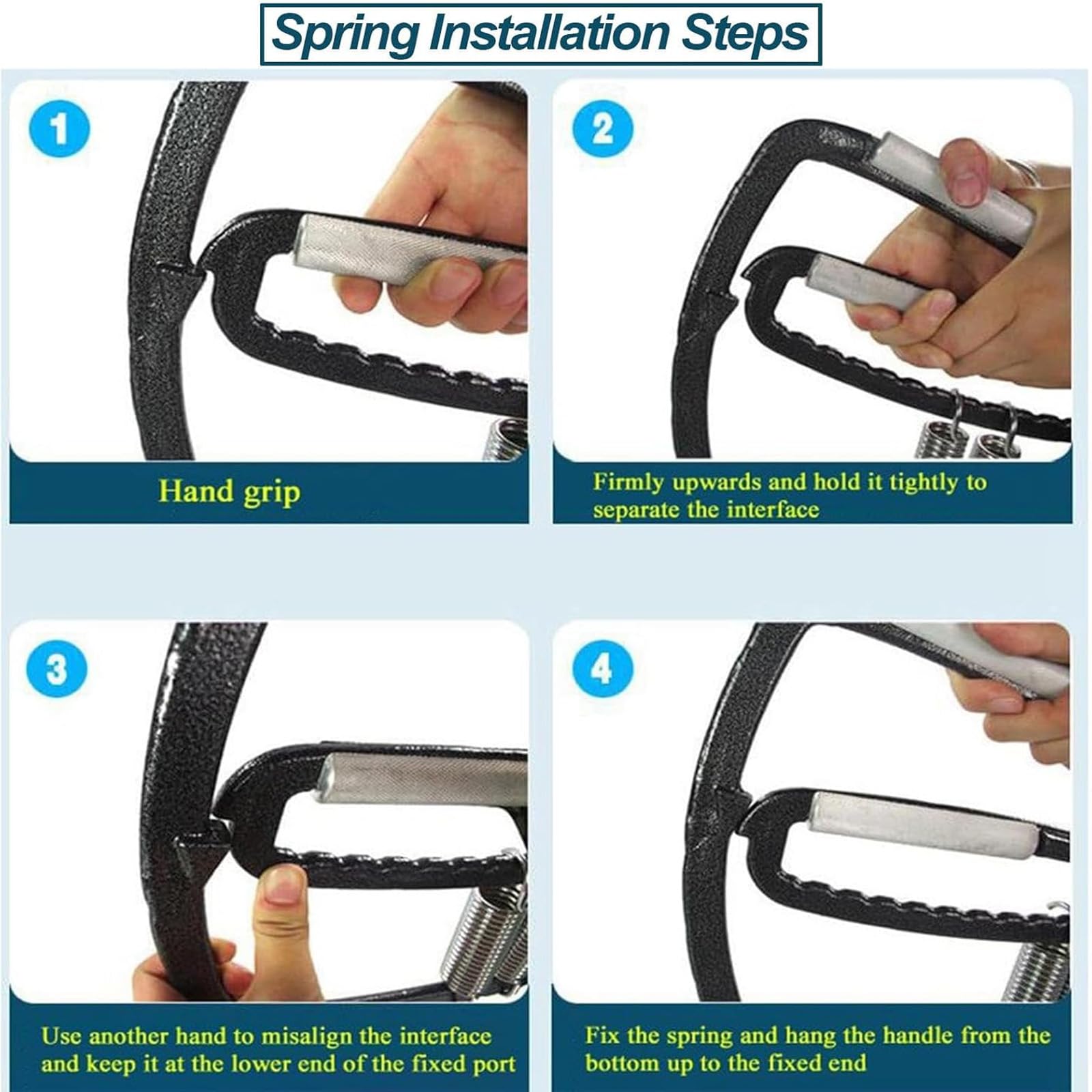 Spring Installation Steps

1

Hand grip

2

Firmly upwards and hold it tightly to separate the interface

3

Use another hand to misalign the interface and keep it at the lower end of the fixed port

4

Fix the spring and hang the handle from the bottom up to the fixed end