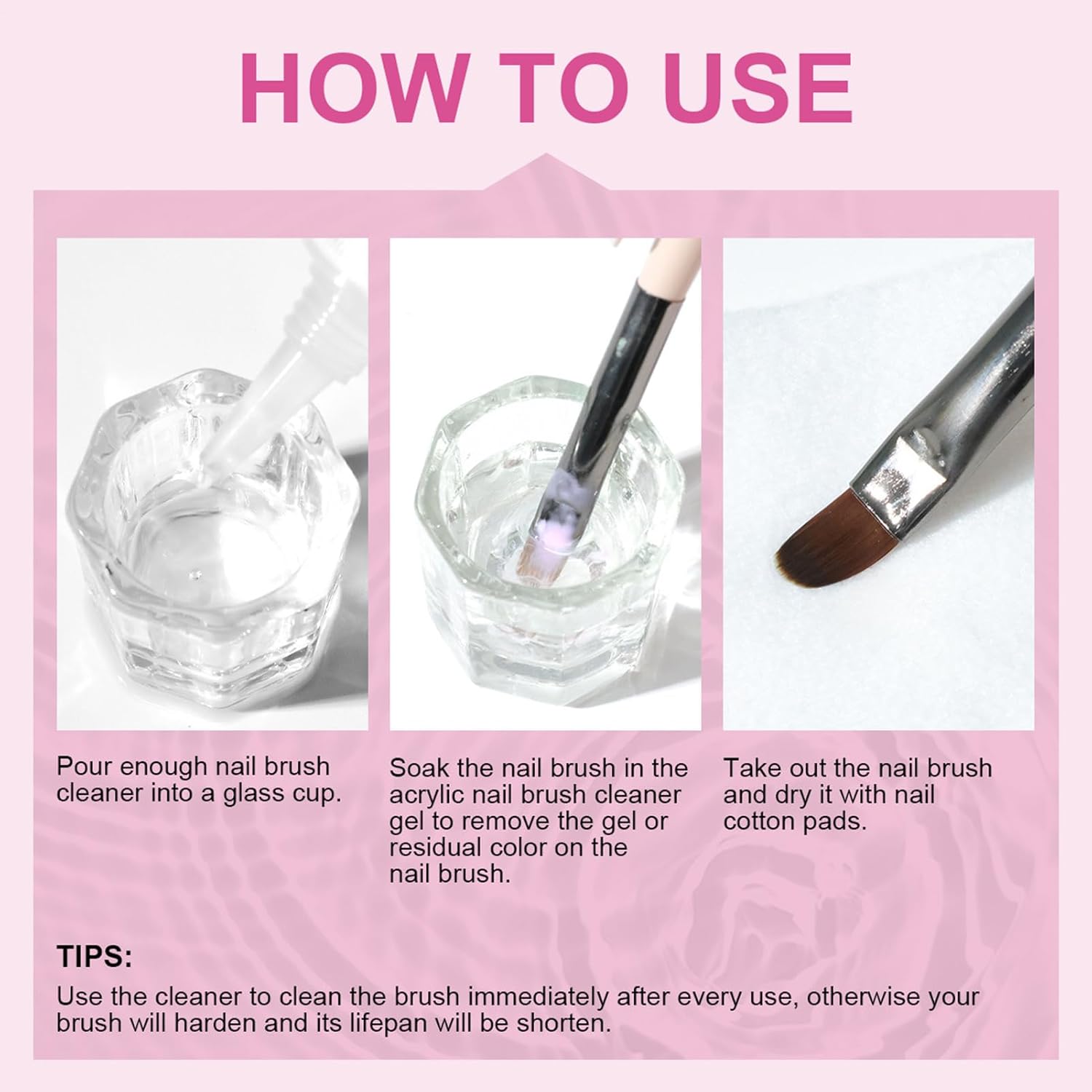 HOW TO USE

Pour enough nail brush cleaner into a glass cup.

Soak the nail brush in the acrylic nail brush cleaner gel to remove the gel or residual color on the nail brush.

Take out the nail brush and dry it with nail cotton pads.

TIPS:

Use the cleaner to clean the brush immediately after every use, otherwise your brush will harden and its lifepan will be shorten.