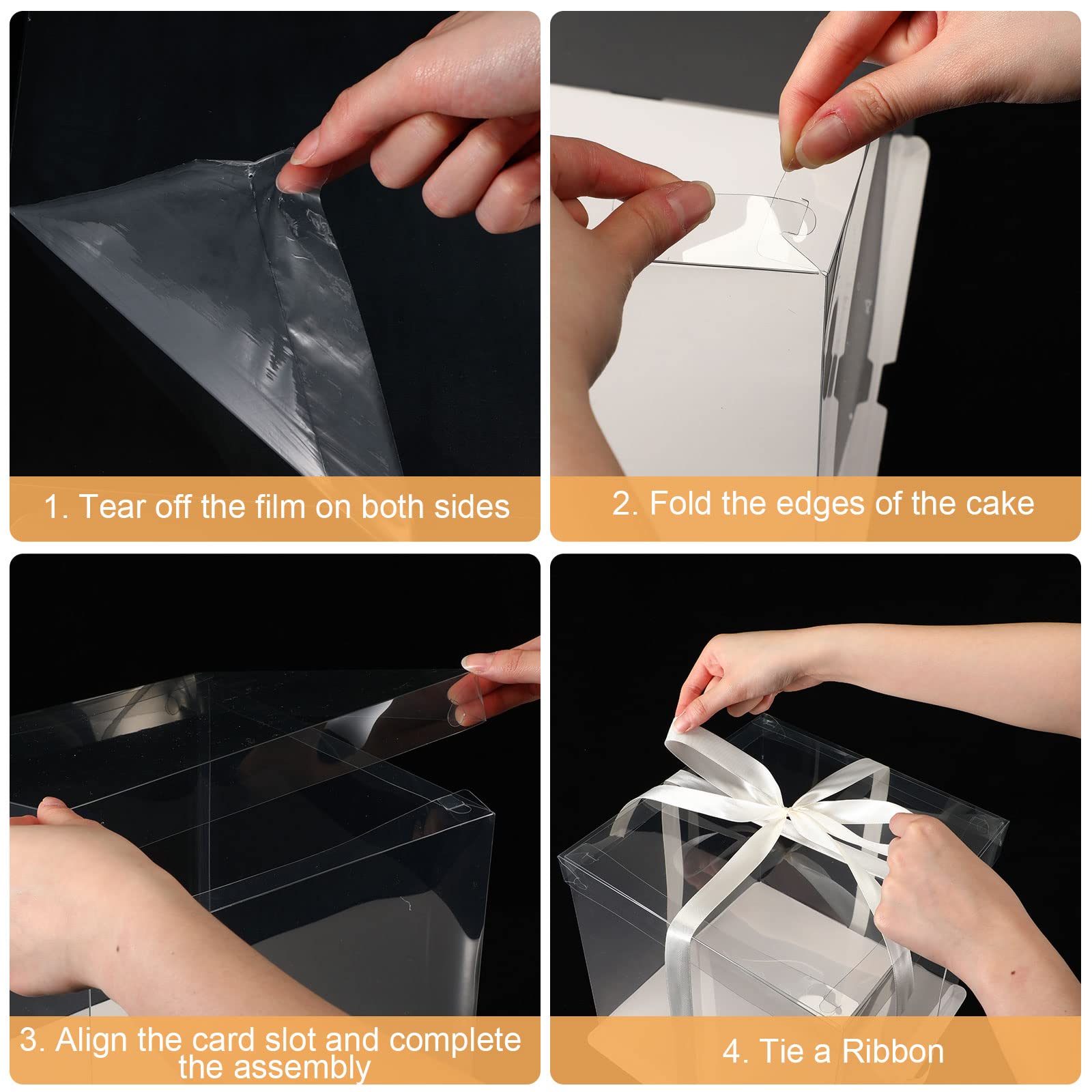 1. Tear off the film on both sides

2. Fold the edges of the cake

3. Align the card slot and complete the assembly

4. Tie a Ribbon