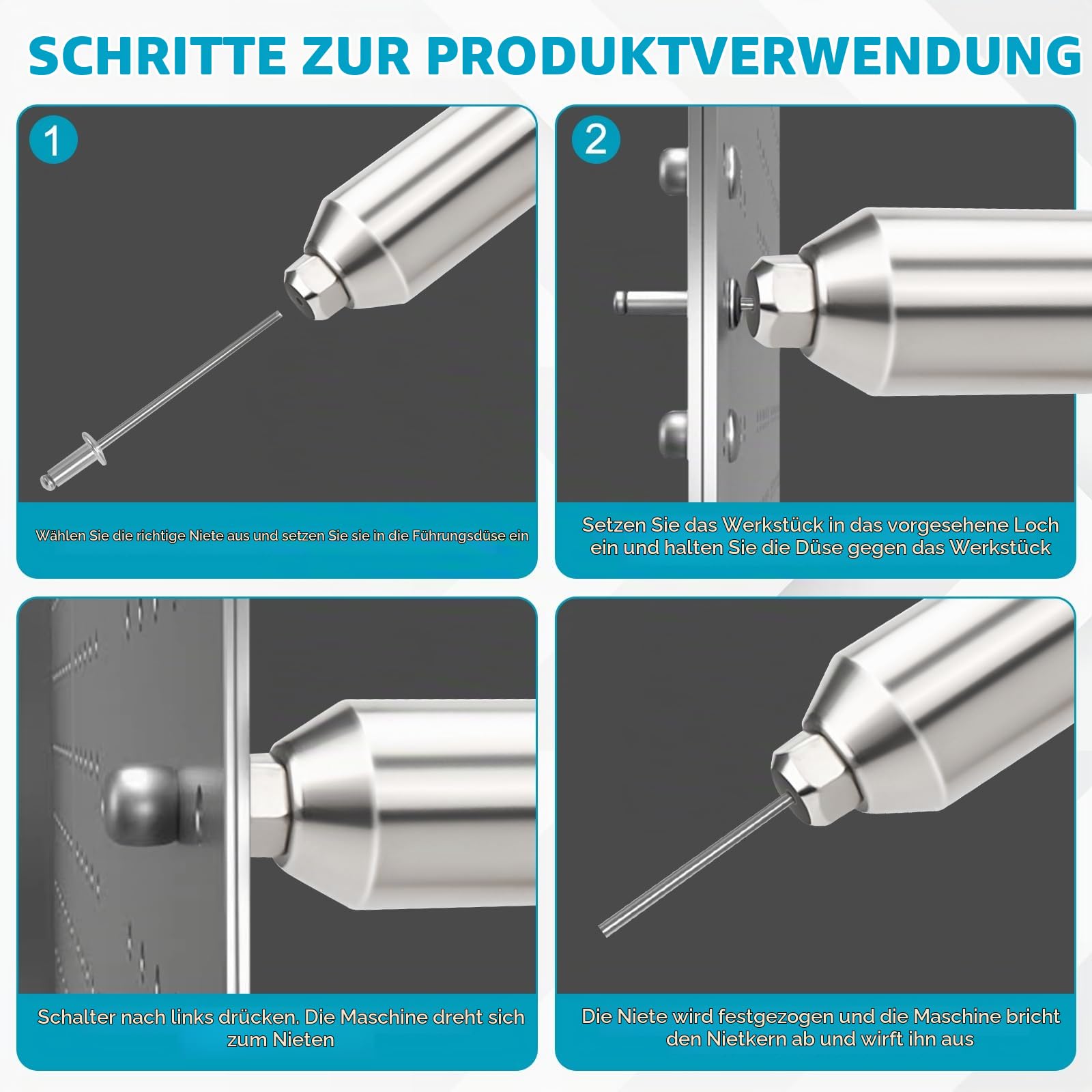 SCHRITTE ZUR PRODUKTVERWENDUNG

1

Wählen Sie die richtige Niete aus und setzen Sie sie in die Führungsdüse ein

2

Setzen Sie das Werkstück in das vorgesehene Loch ein und halten Sie die Düse gegen das Werkstück

Schalter nach links drücken. Die Maschine dreht sich zum Nieten

Die Niete wird festgezogen und die Maschine bricht den Nietkern ab und wirft ihn aus