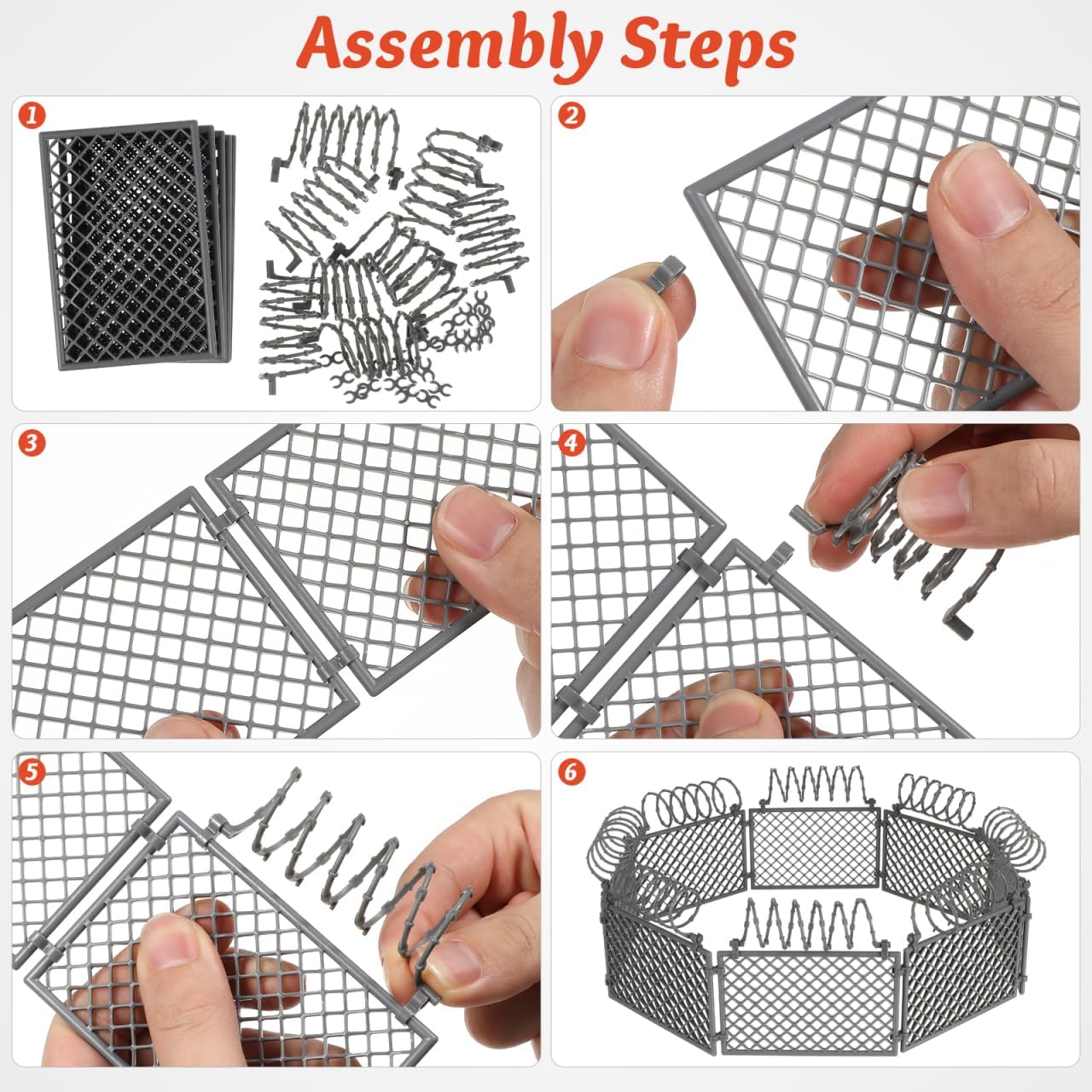 Assembly Steps

1

2

3

4

5

6