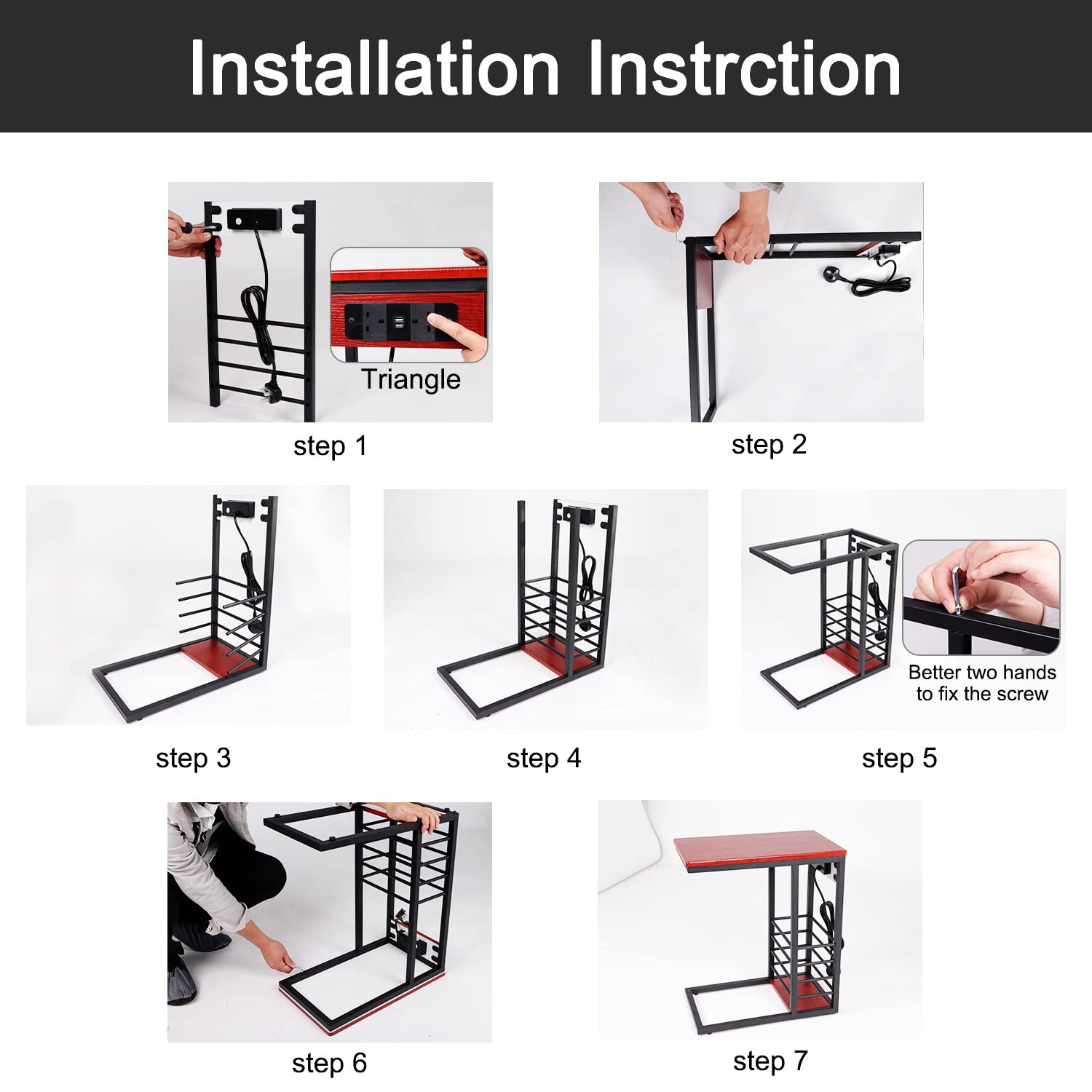 Installation Instrction

Triangle

step 1

step 2

step 3

step 4

Better two hands to fix the screw

step 5

step 6

step 7