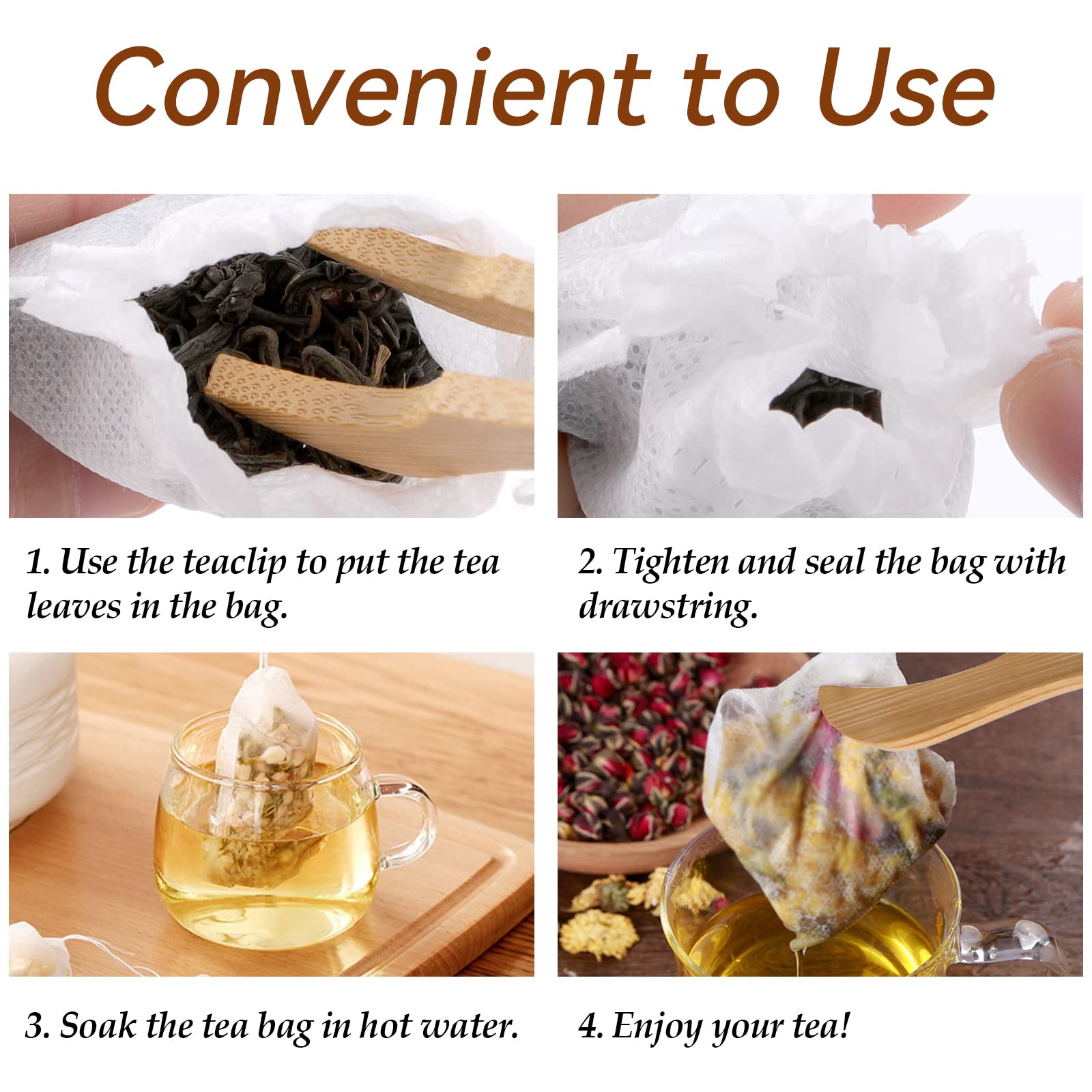 Convenient to Use

1. Use the teaclip to put the tea leaves in the bag.

2. Tighten and seal the bag with drawstring.

3. Soak the tea bag in hot water.

4. Enjoy your tea!