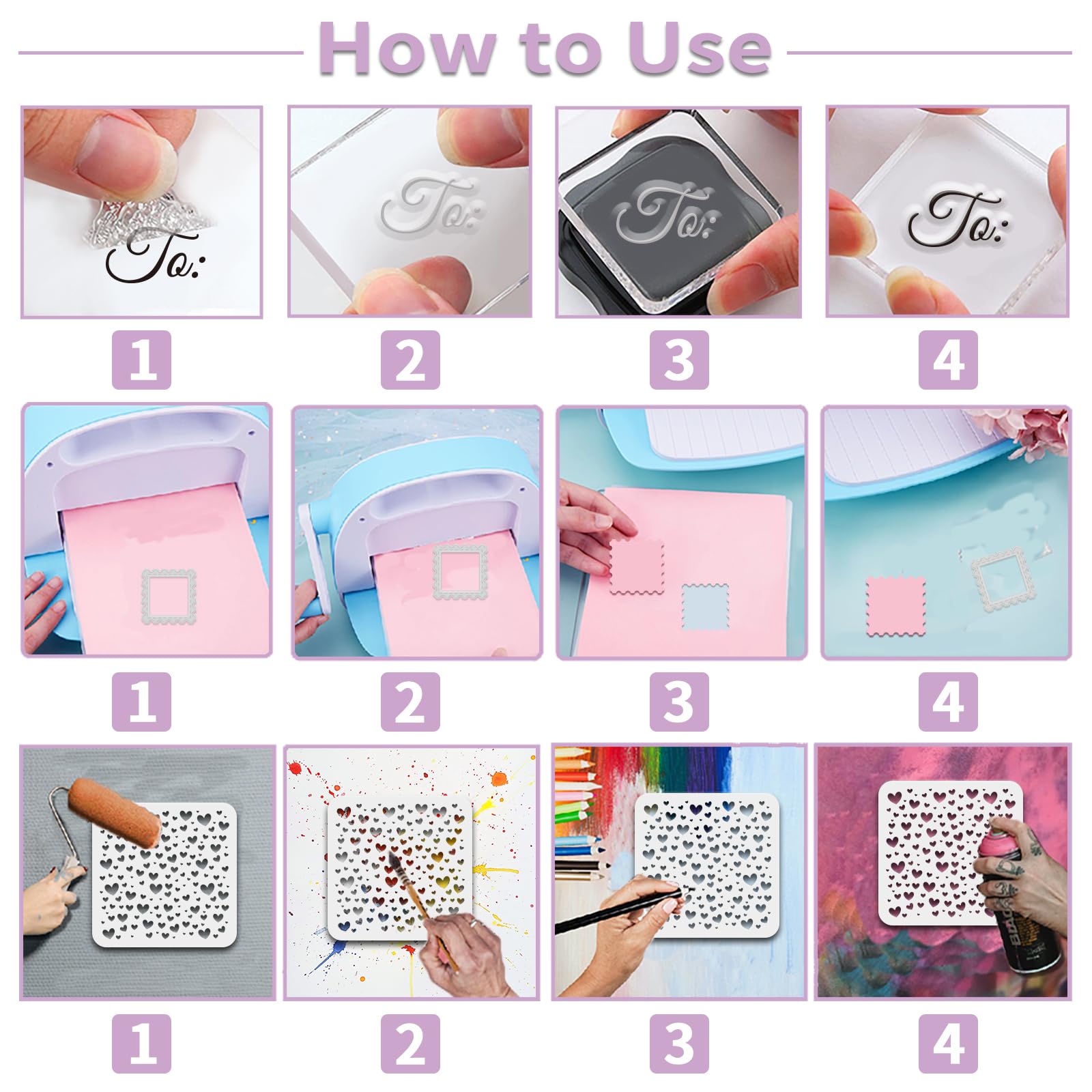 How to Use

To:

To:

To:

To:

1

2

3

4

1

2

3

4

1

2

3

4