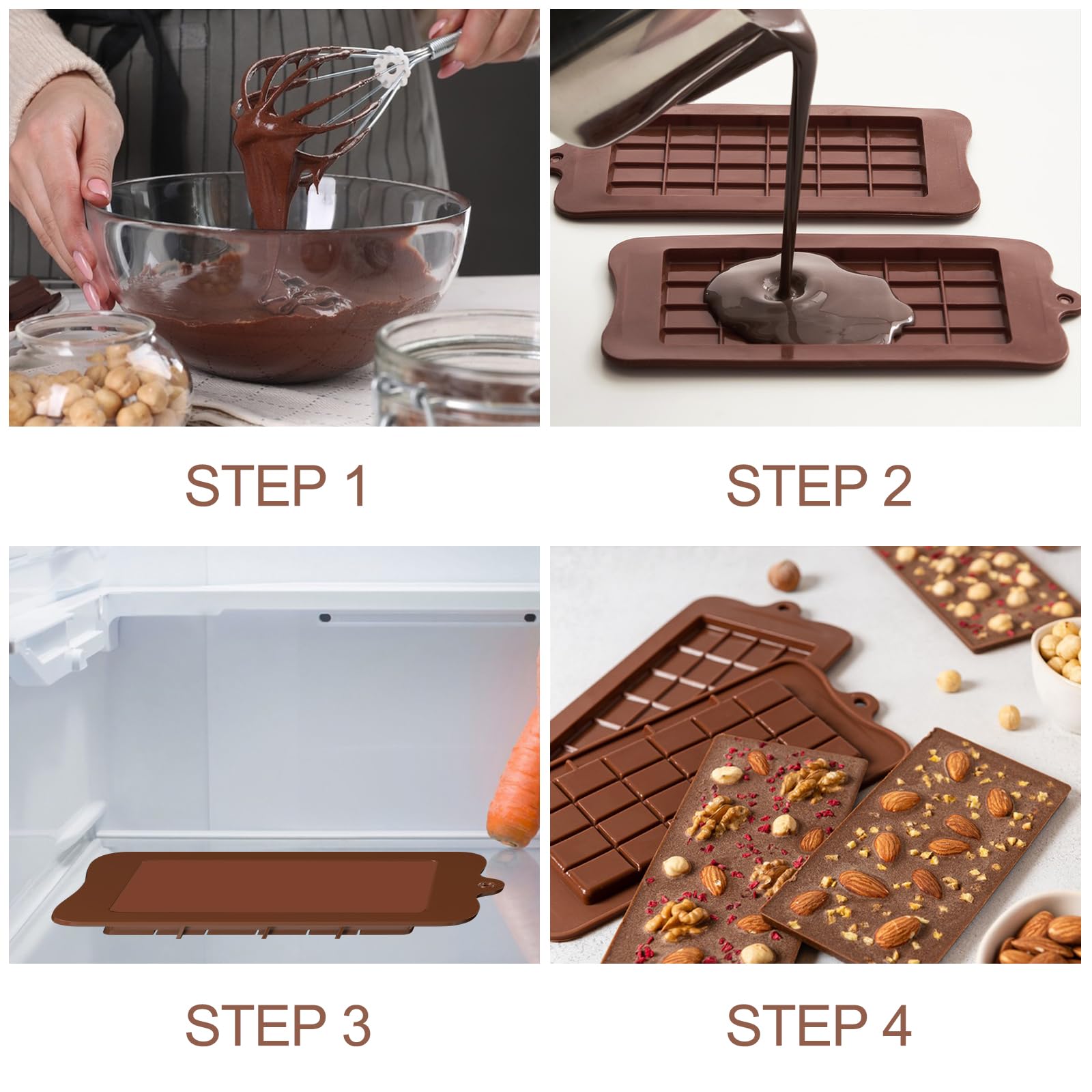 STEP 1

STEP 2

STEP 3

STEP 4