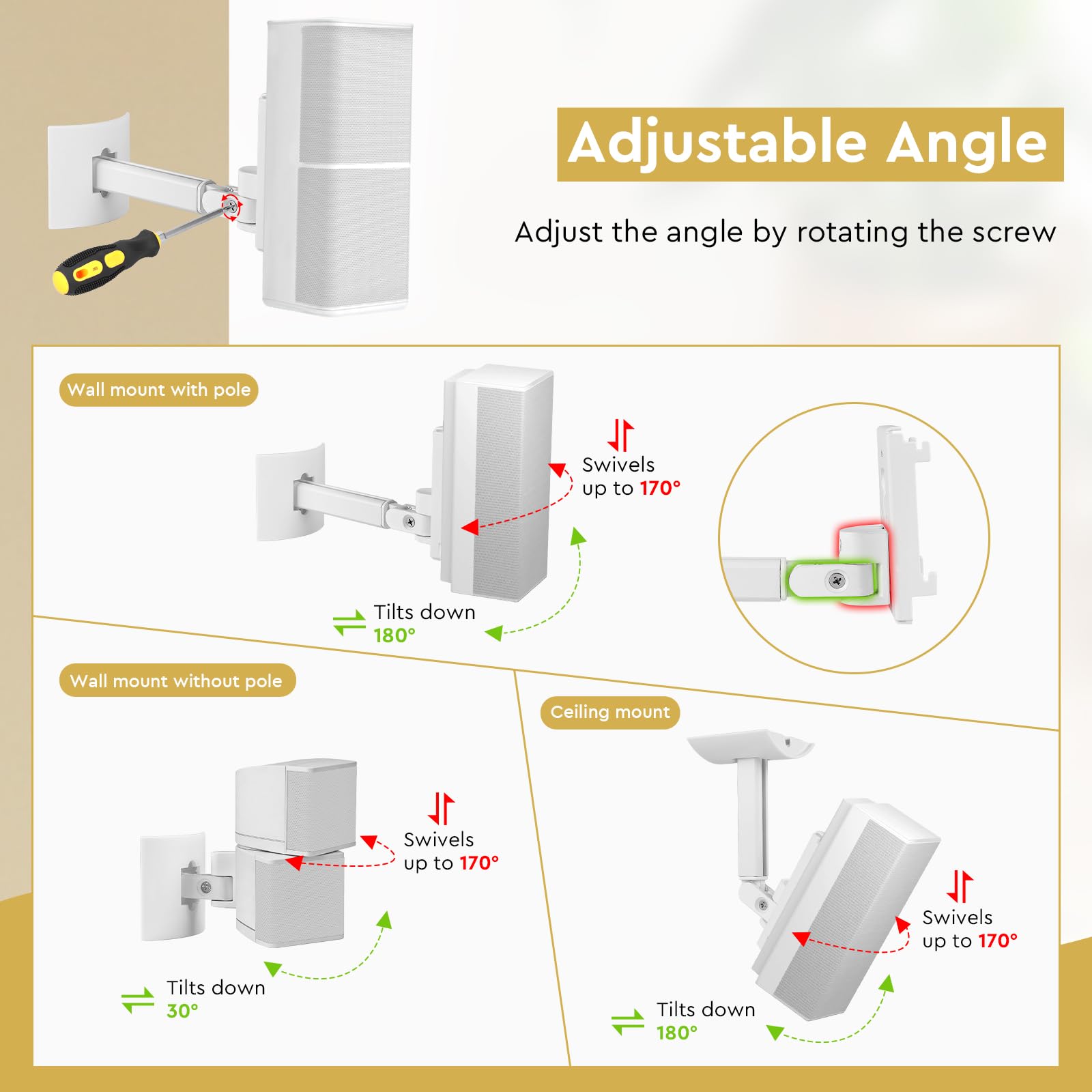 Adjustable Angle

Adjust the angle by rotating the screw

Wall mount with pole

Swivels up to 170°

Tilts down 180°

Wall mount without pole

Swivels up to 170°

Tilts down 30°

Ceiling mount

Swivels up to 170°

Tilts down 180°