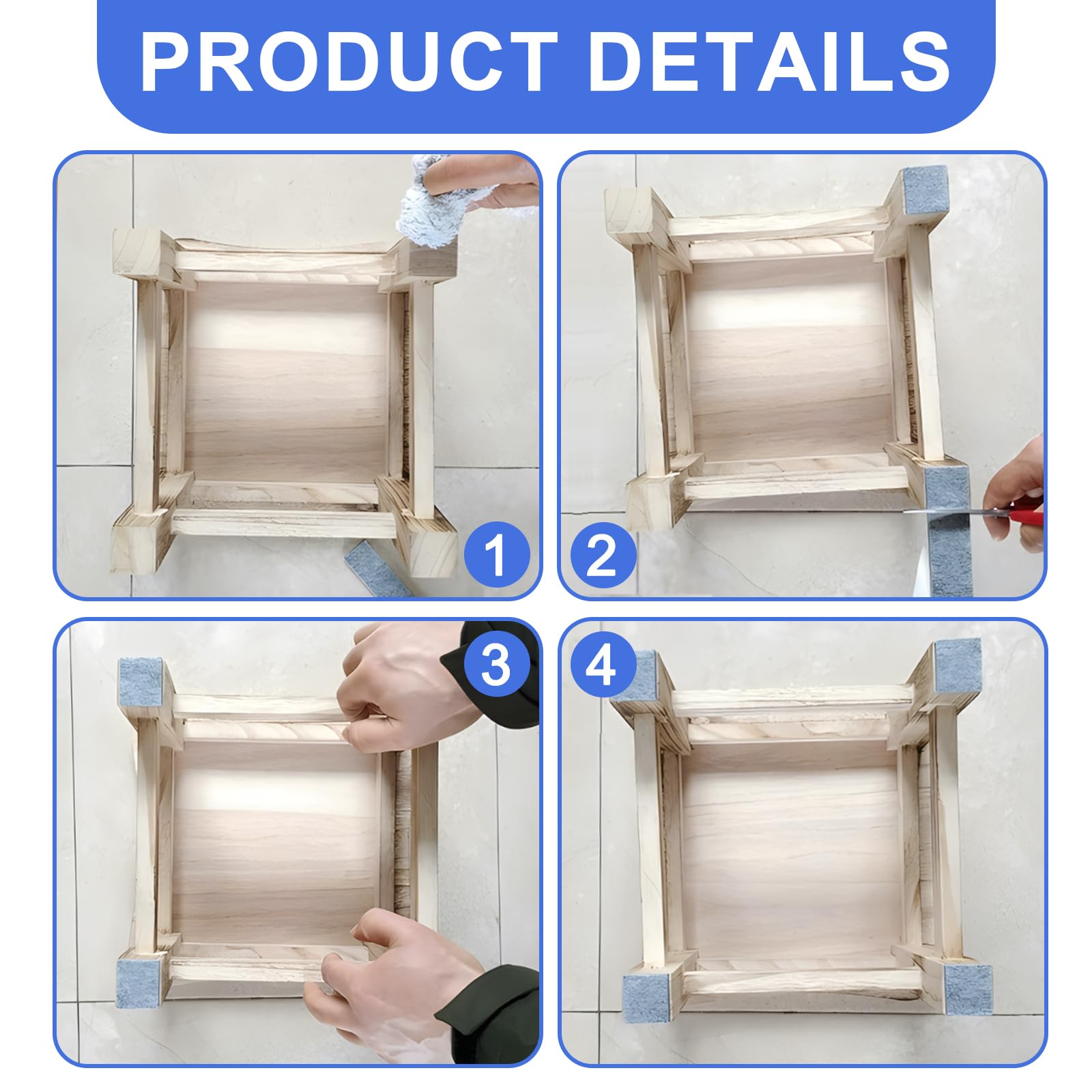 PRODUCT DETAILS

1

2

3

4