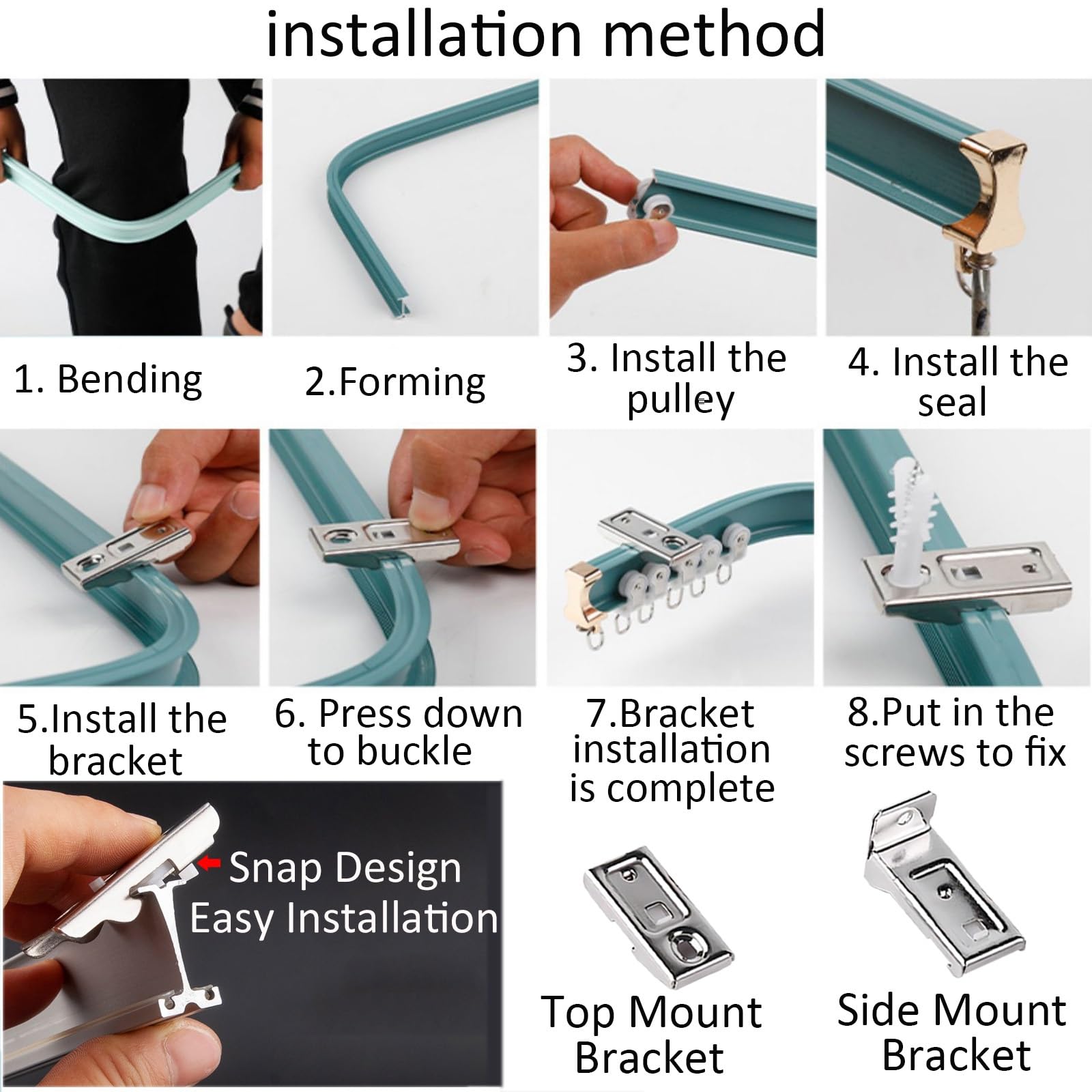 installation method

1. Bending

2.Forming

3. Install the pulley

4. Install the seal

5.Install the bracket

6. Press down to buckle

7.Bracket installation is complete

8.Put in the screws to fix

Snap Design
Easy Installation

Top Mount Bracket

Side Mount Bracket