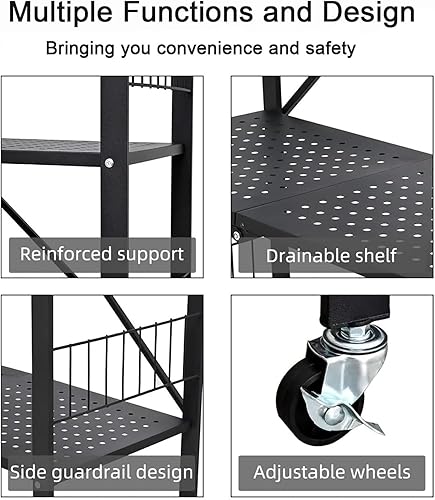 Multiple Functions and Design

Bringing you convenience and safety

Reinforced support

Drainable shelf

Side guardrail design

Adjustable wheels