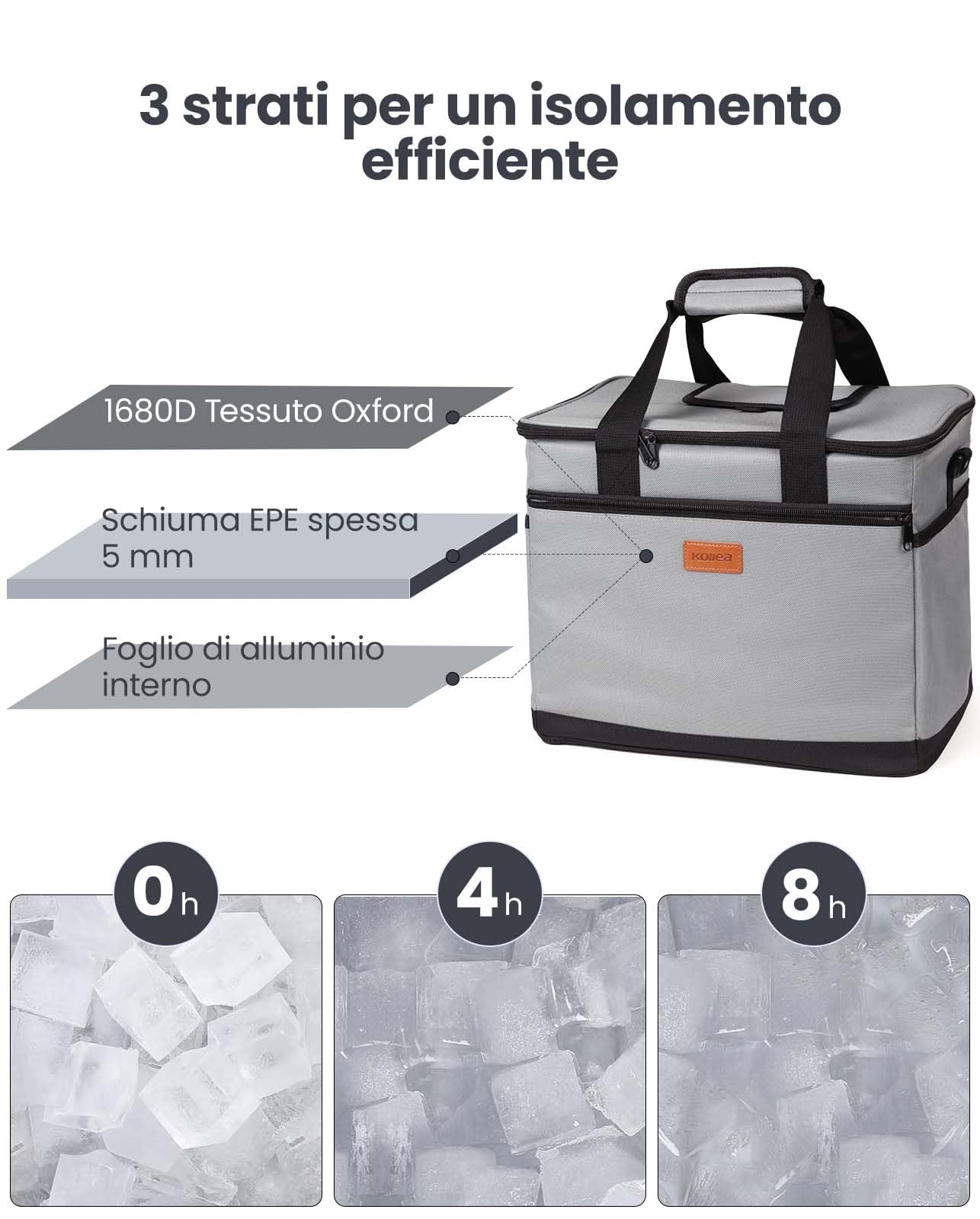 3 strati per un isolamento efficiente

1680D Tessuto Oxford

Schiuma EPE spessa 5 mm

Foglio di alluminio interno

Kollea

0h

4h

8h