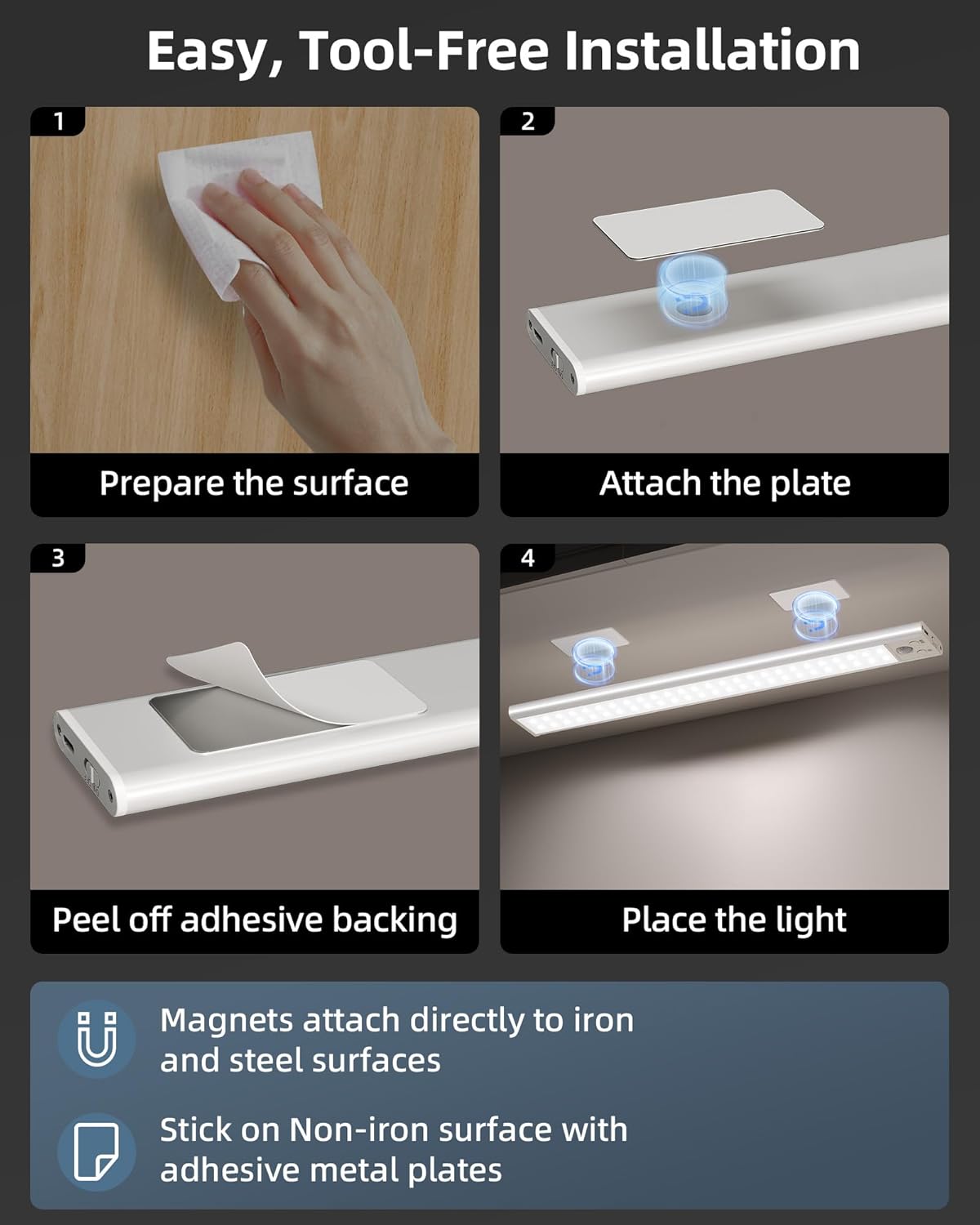 Easy, Tool-Free Installation

1

Prepare the surface

2

Attach the plate

3

Peel off adhesive backing

4

Place the light

Magnets attach directly to iron and steel surfaces

Stick on Non-iron surface with adhesive metal plates