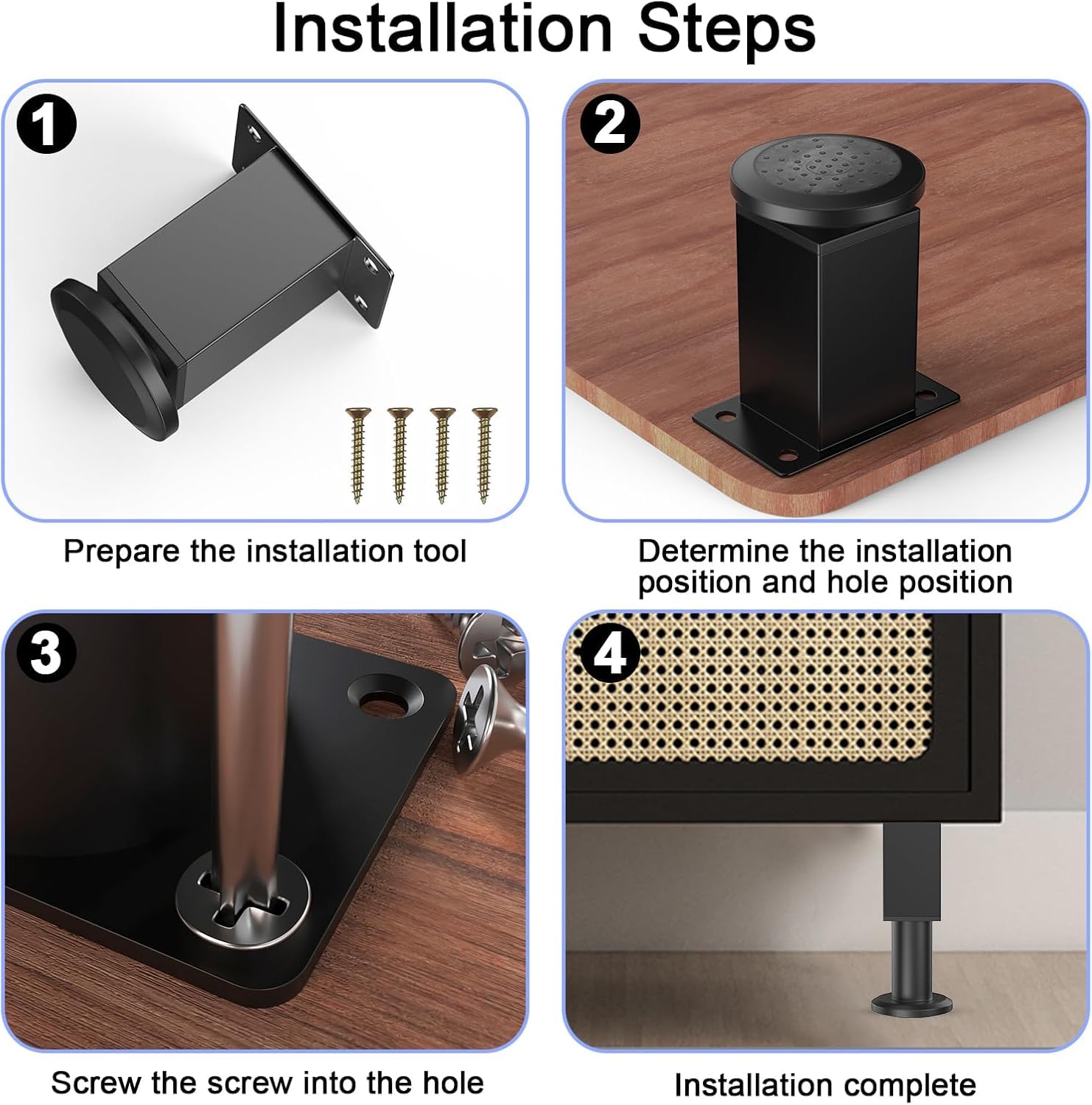 Installation Steps

1

Prepare the installation tool

2

Determine the installation position and hole position

3

Screw the screw into the hole

4

Installation complete