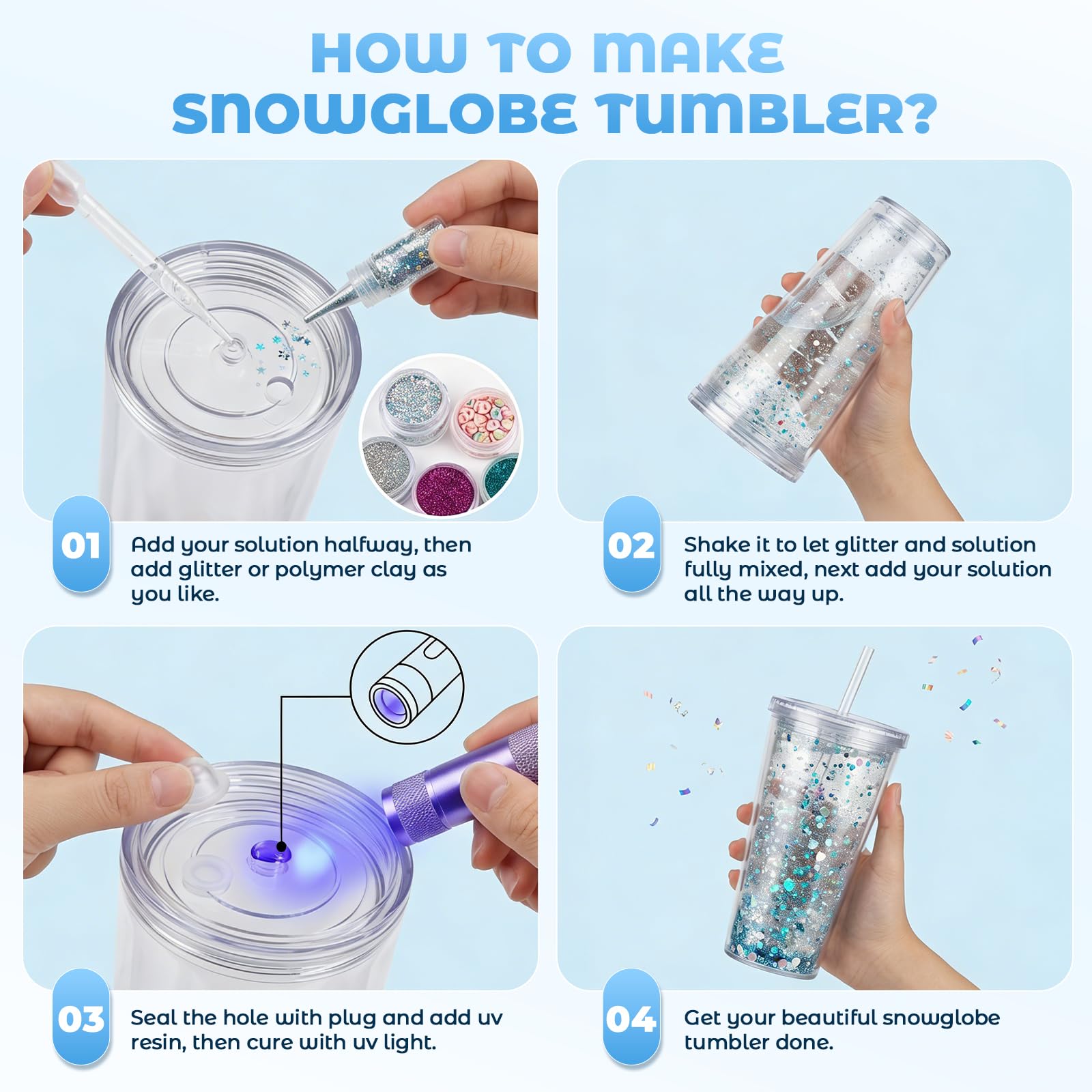 HOW TO MAKE SNOWGLOBE TUMBLER?

01 Add your solution halfway, then add glitter or polymer clay as you like.

02 Shake it to let glitter and solution fully mixed, next add your solution all the way up.

03 Seal the hole with plug and add uv resin, then cure with uv light.

04 Get your beautiful snowglobe tumbler done.