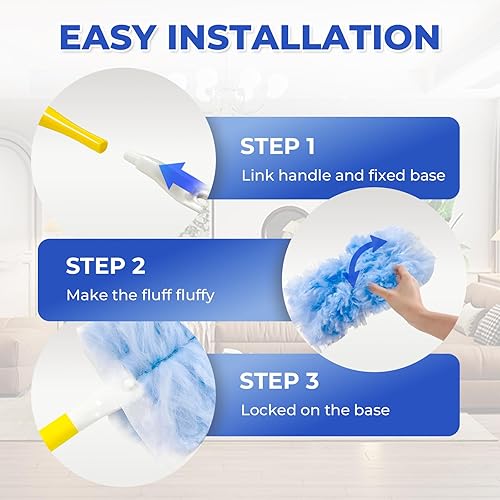 EASY INSTALLATION

STEP 1
Link handle and fixed base

STEP 2
Make the fluff fluffy

STEP 3
Locked on the base