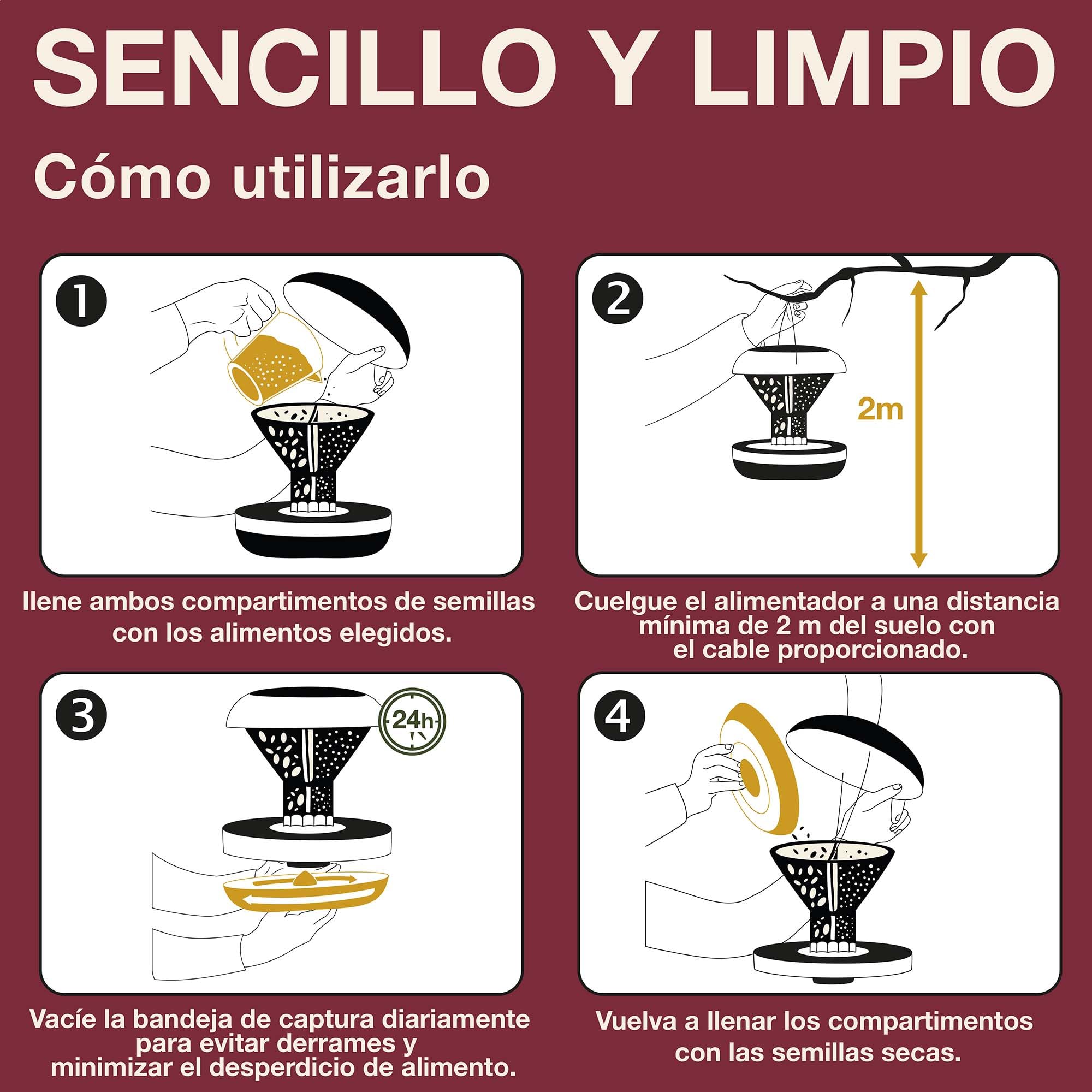 SENCILLO Y LIMPIO

Cómo utilizarlo

1

llene ambos compartimentos de semillas con los alimentos elegidos.

2

2m

Cuelgue el alimentador a una distancia mínima de 2 m del suelo con el cable proporcionado.

3

24h

Vacíe la bandeja de captura diariamente para evitar derrames y minimizar el desperdicio de alimento.

4

Vuelva a llenar los compartimentos con las semillas secas.